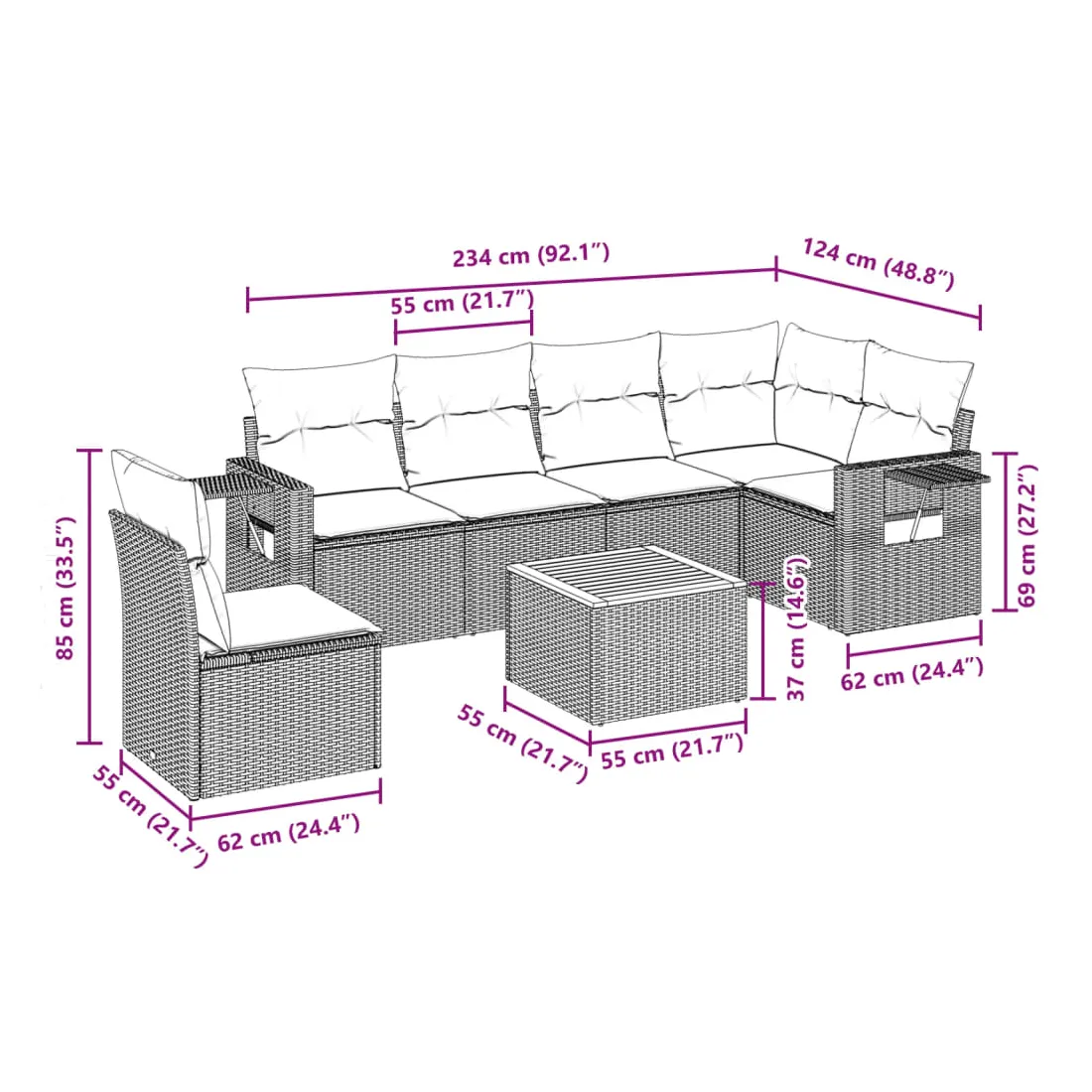 234 cm (92.1″)
124 cm (48.8″)
55 cm (21.7″)
85 cm (33.5″)
69 cm (27.2″)
37 cm (14.6″)
62 cm (24.4″)
55 cm (21.7″)
55 cm (21.7″)
55 cm (21.7″)
62 cm (24.4″)