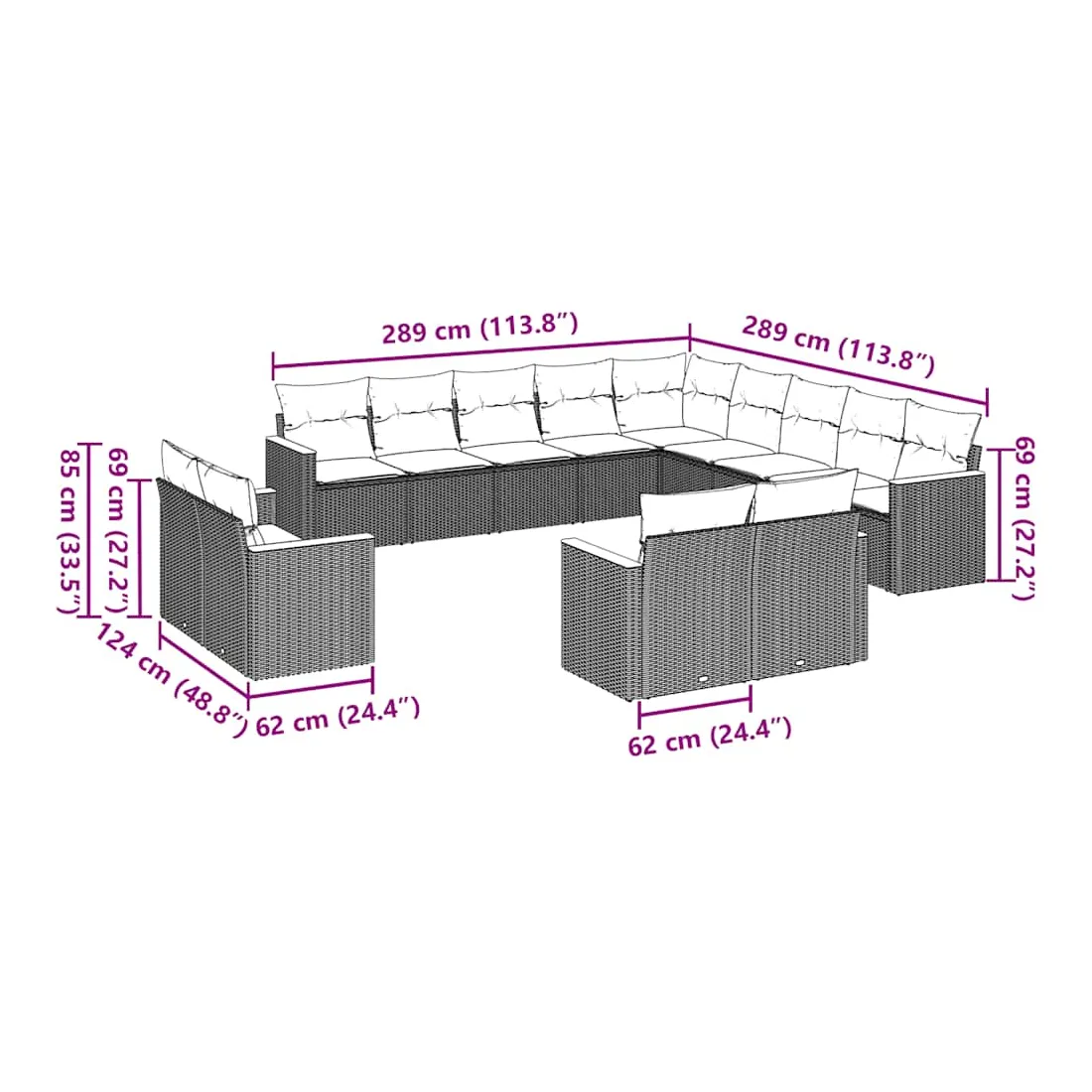 289 cm (113.8″)
289 cm (113.8″)
85 cm (33.5″)
69 cm (27.2″)
69 cm (27.2″)
124 cm (48.8″)
62 cm (24.4″)
62 cm (24.4″)