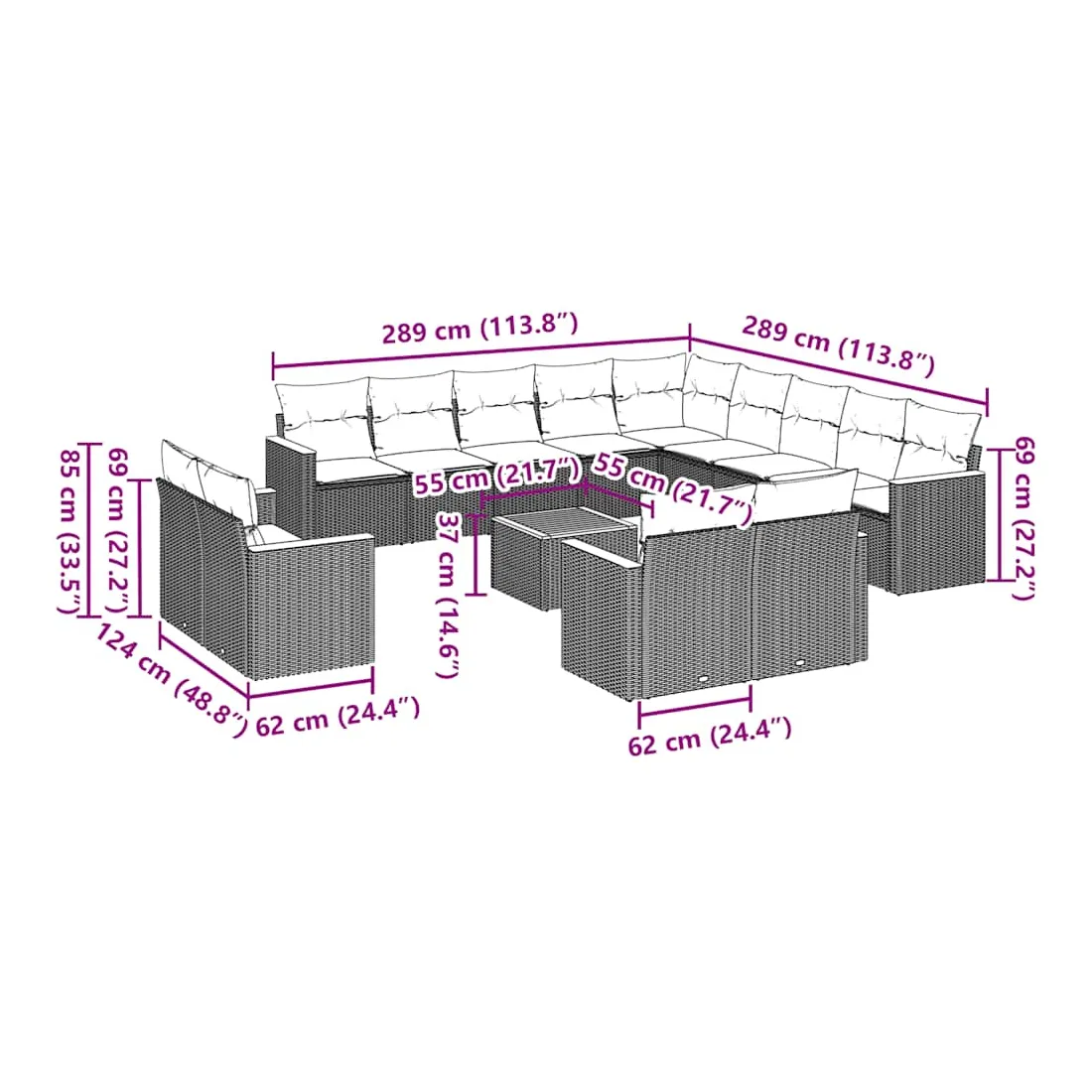 289 cm (113.8″)
289 cm (113.8″)
85 cm (33.5″)
69 cm (27.2″)
55 cm (21.7″)
55 cm (21.7″)
37 cm (14.6″)
69 cm (27.2″)
124 cm (48.8″)
62 cm (24.4″)
62 cm (24.4″)