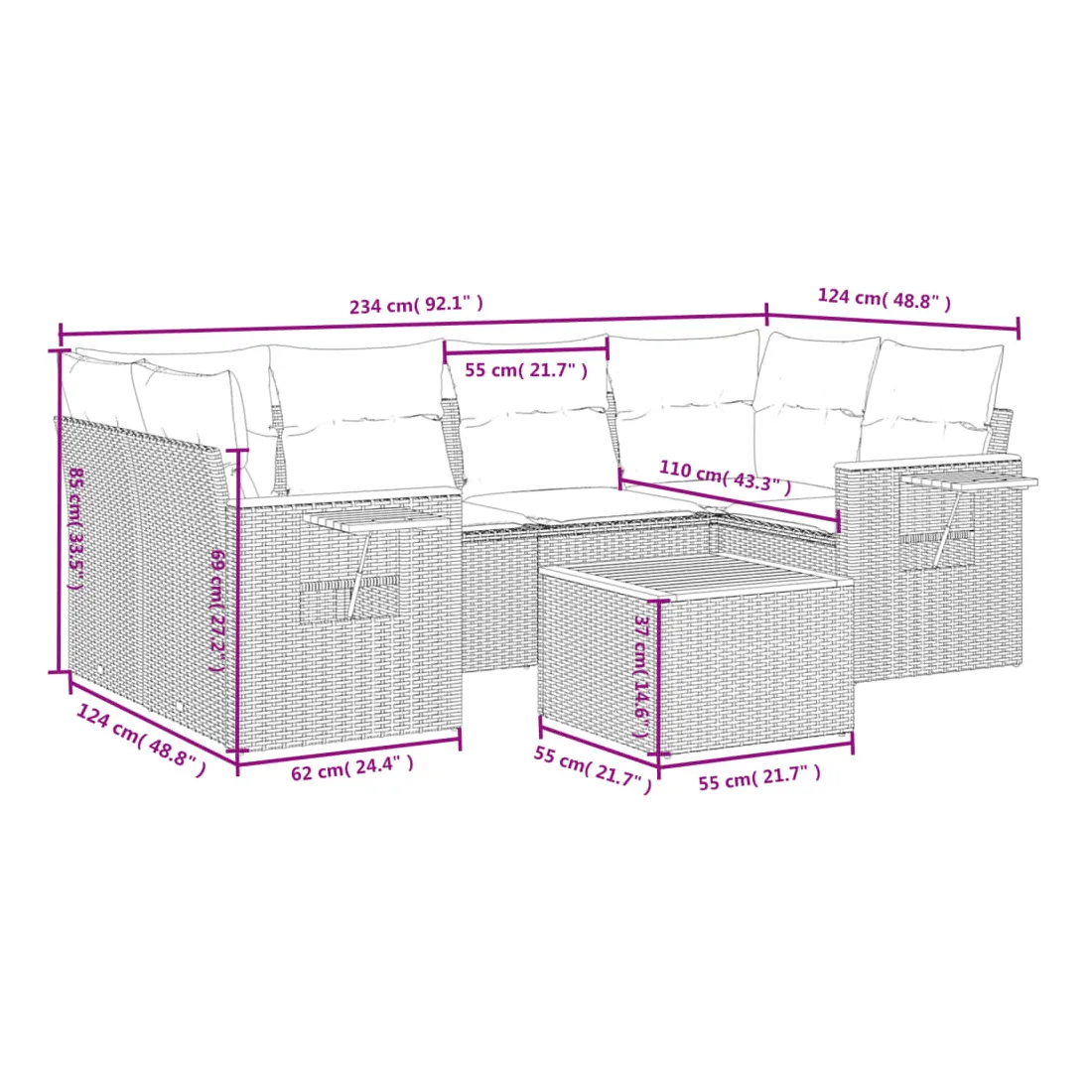 234 cm( 92.1" )
124 cm( 48.8" )
55 cm( 21.7" )
110 cm( 43.3" )
85 cm( 33.5" )
69 cm( 27.2" )
37 cm( 14.6" )
124 cm( 48.8" )
62 cm( 24.4" )
55 cm( 21.7" )
55 cm( 21.7" )