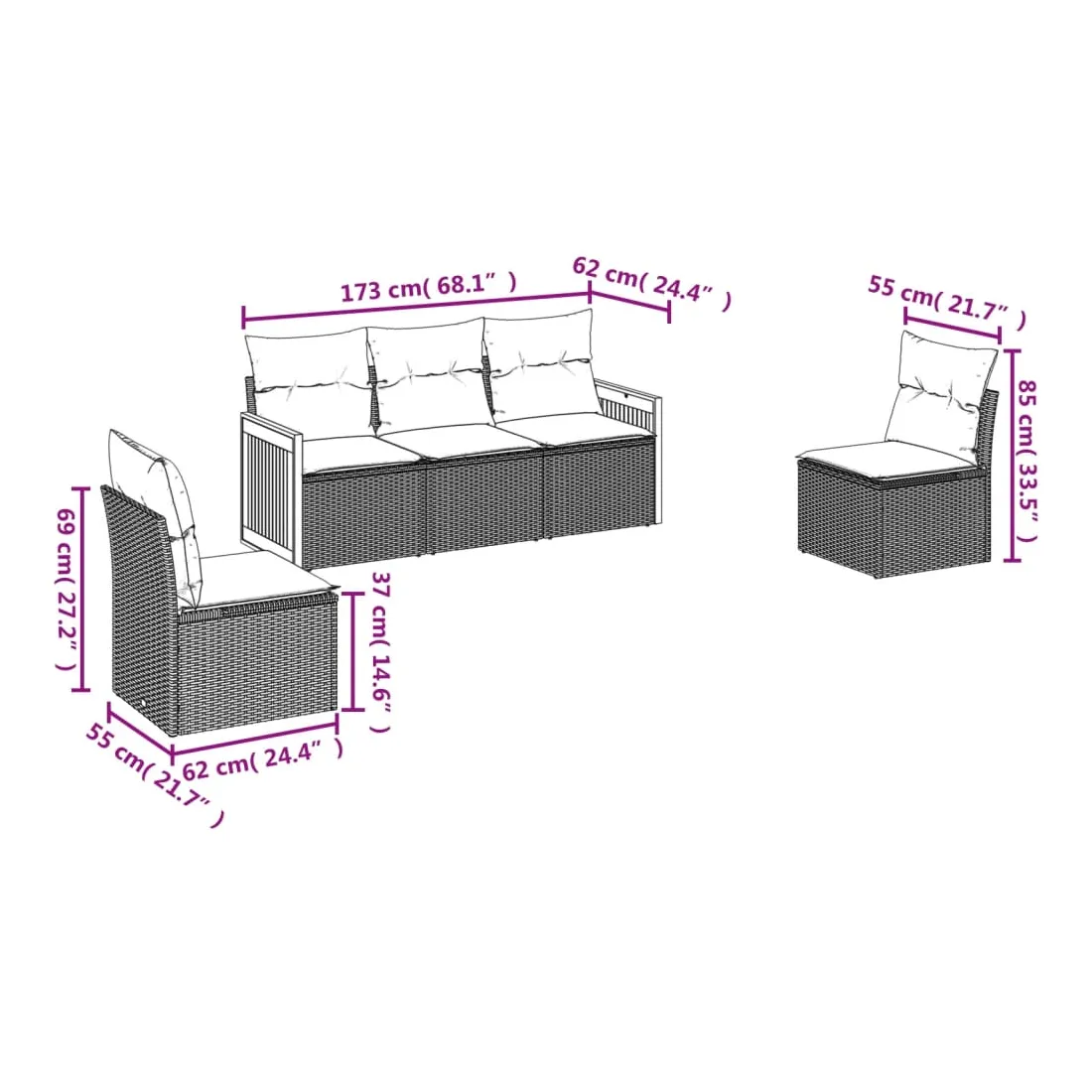 173 cm( 68.1" )

62 cm( 24.4" )

55 cm( 21.7" )

85 cm( 33.5" )

69 cm( 27.2" )

37 cm( 14.6" )

55 cm( 21.7" )

62 cm( 24.4" )