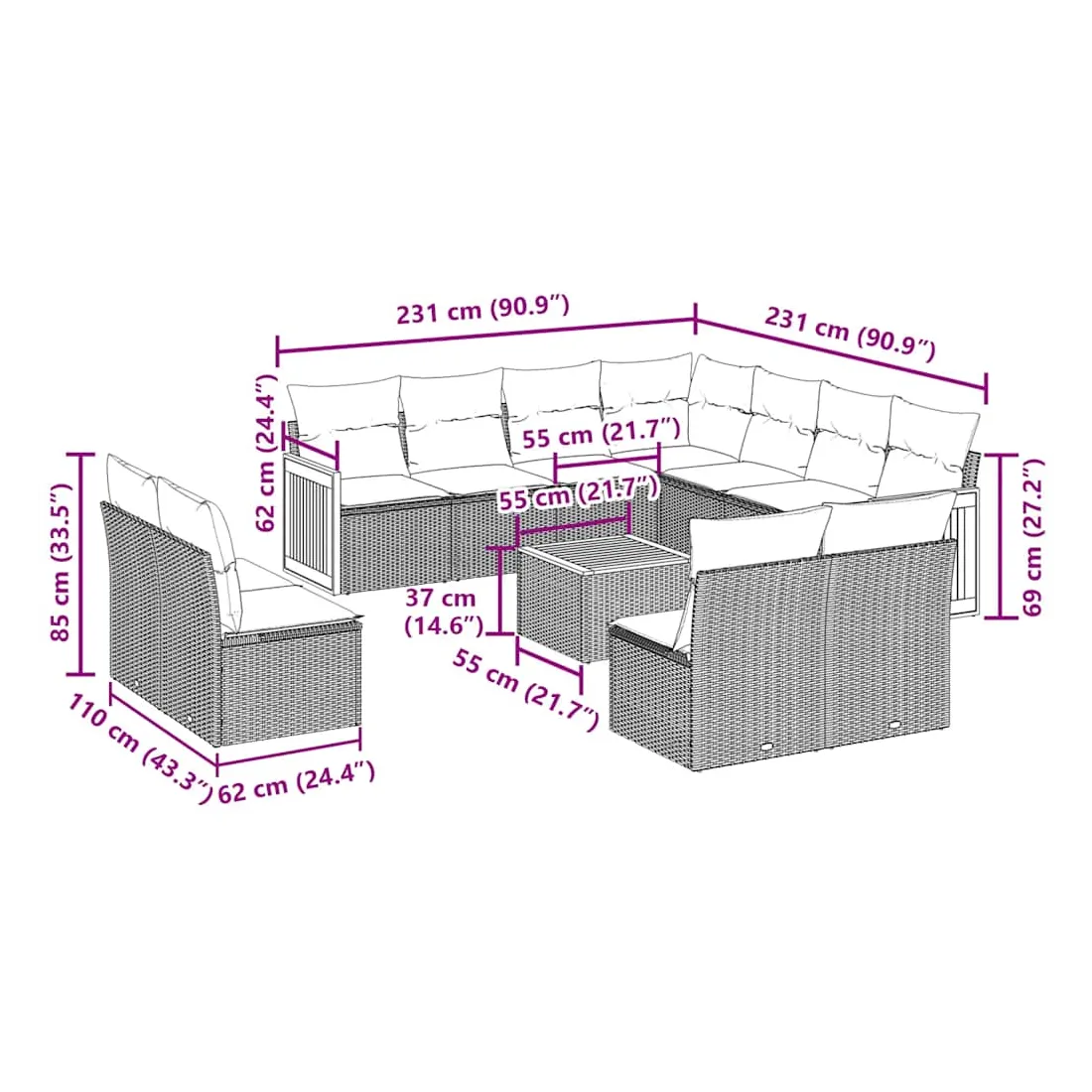 231 cm (90.9″)
231 cm (90.9″)
62 cm (24.4″)
55 cm (21.7″)
55 cm (21.7″)
85 cm (33.5″)
69 cm (27.2″)
37 cm (14.6″)
55 cm (21.7″)
110 cm (43.3″)
62 cm (24.4″)