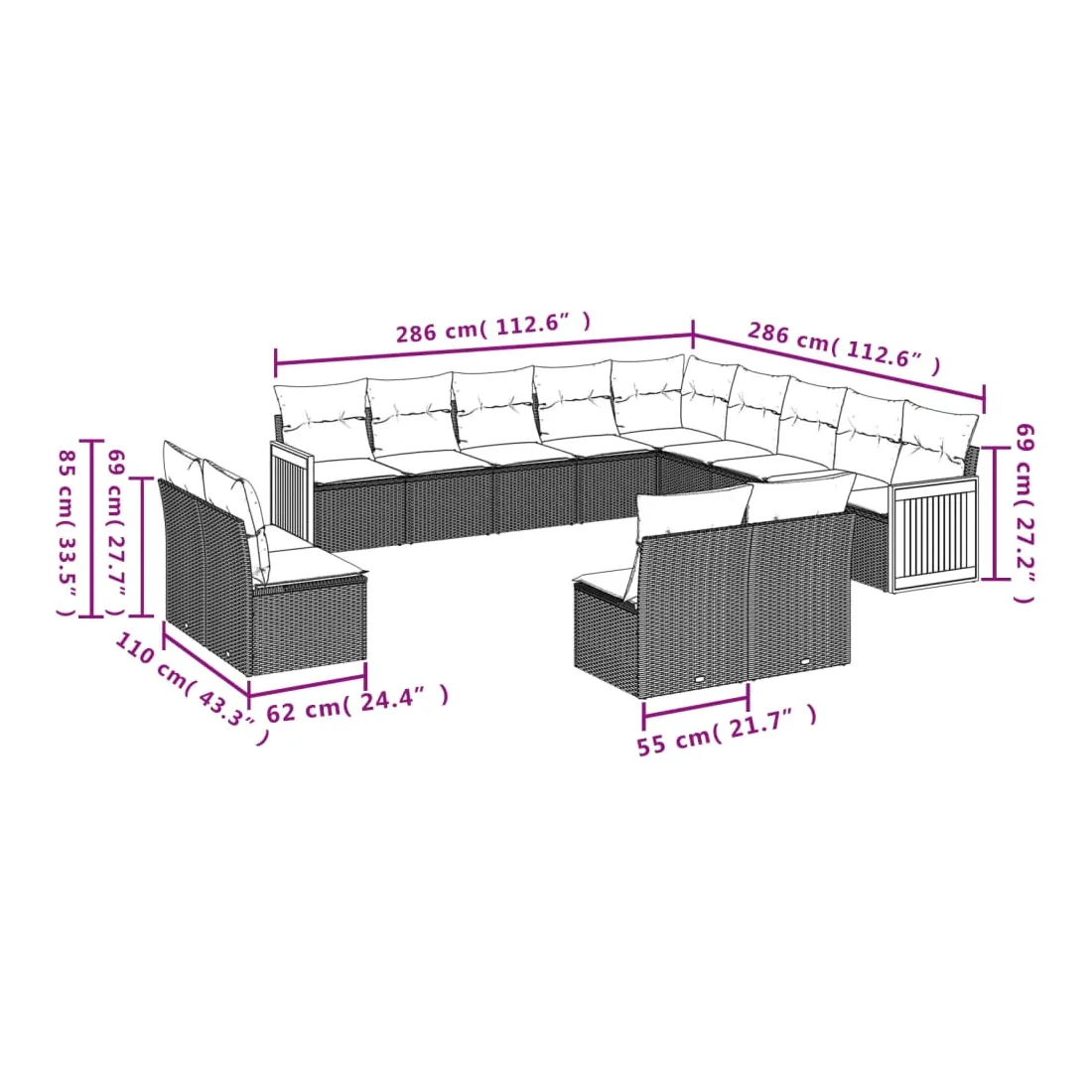 286 cm( 112.6" )
286 cm( 112.6" )
85 cm( 33.5" )
69 cm( 27.7" )
69 cm( 27.2" )
110 cm( 43.3" )
62 cm( 24.4" )
55 cm( 21.7" )