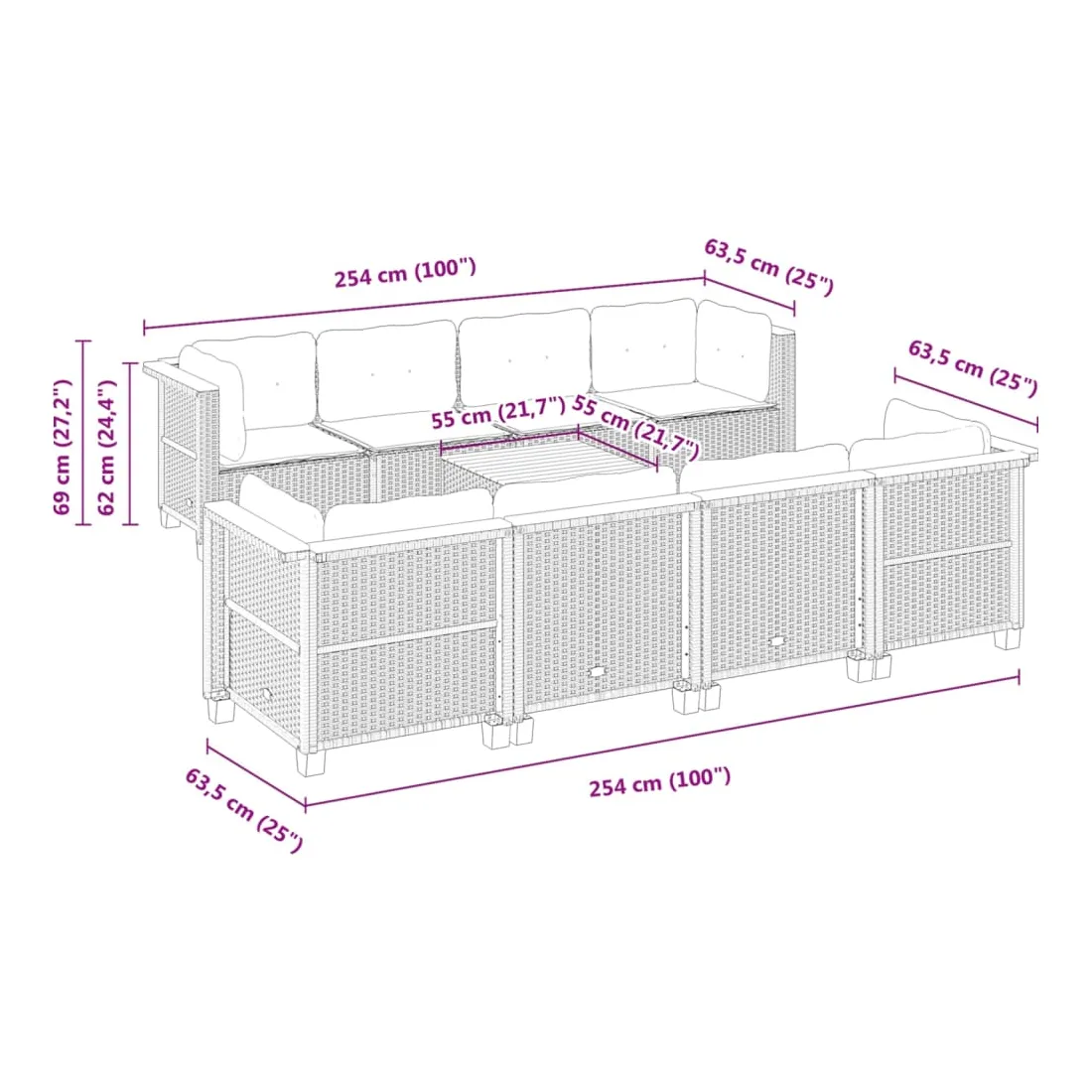 254 cm (100")
63,5 cm (25")
63,5 cm (25")
69 cm (27,2")
62 cm (24,4")
55 cm (21,7")
55 cm (21,7")
63,5 cm (25")
254 cm (100")