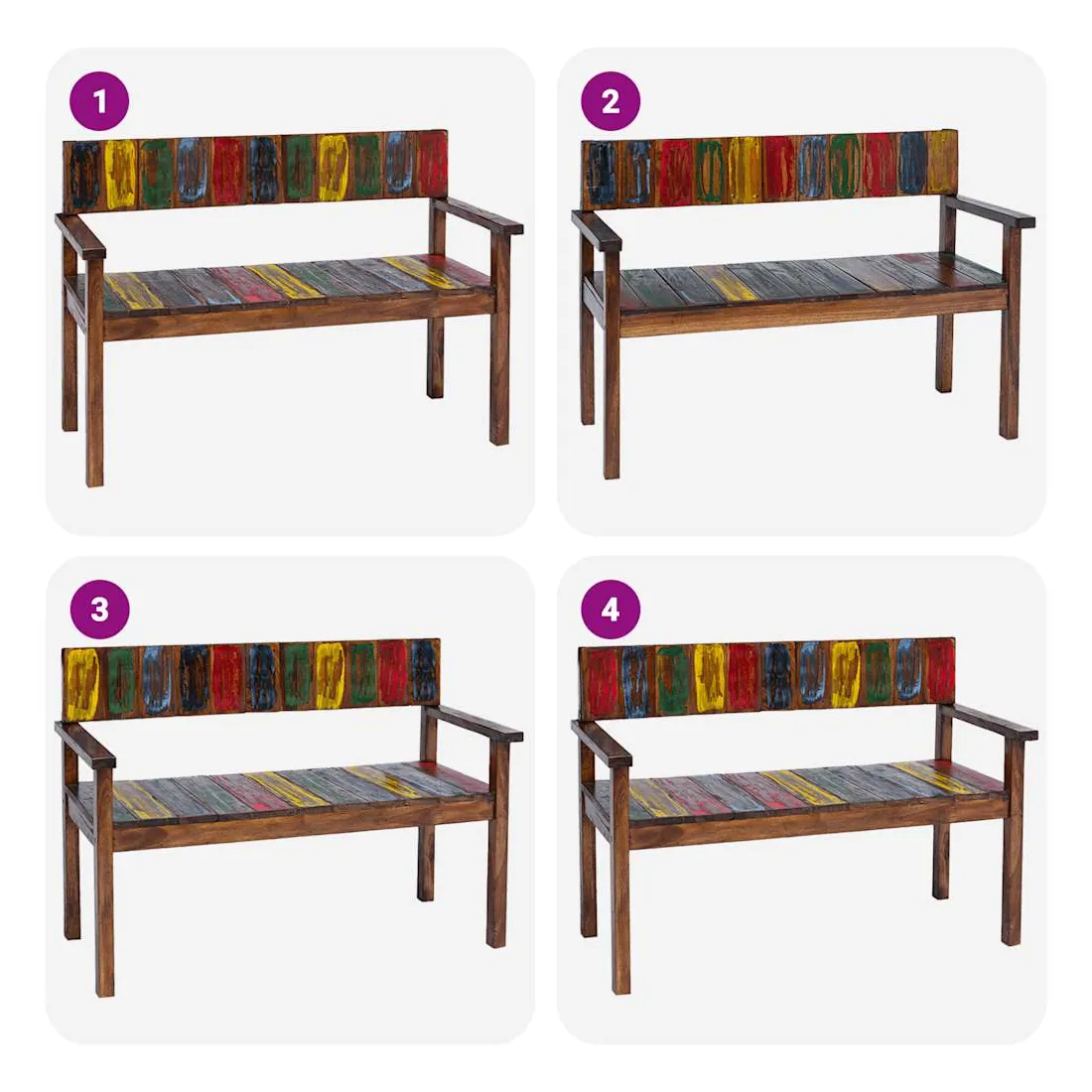 1

2

3

4