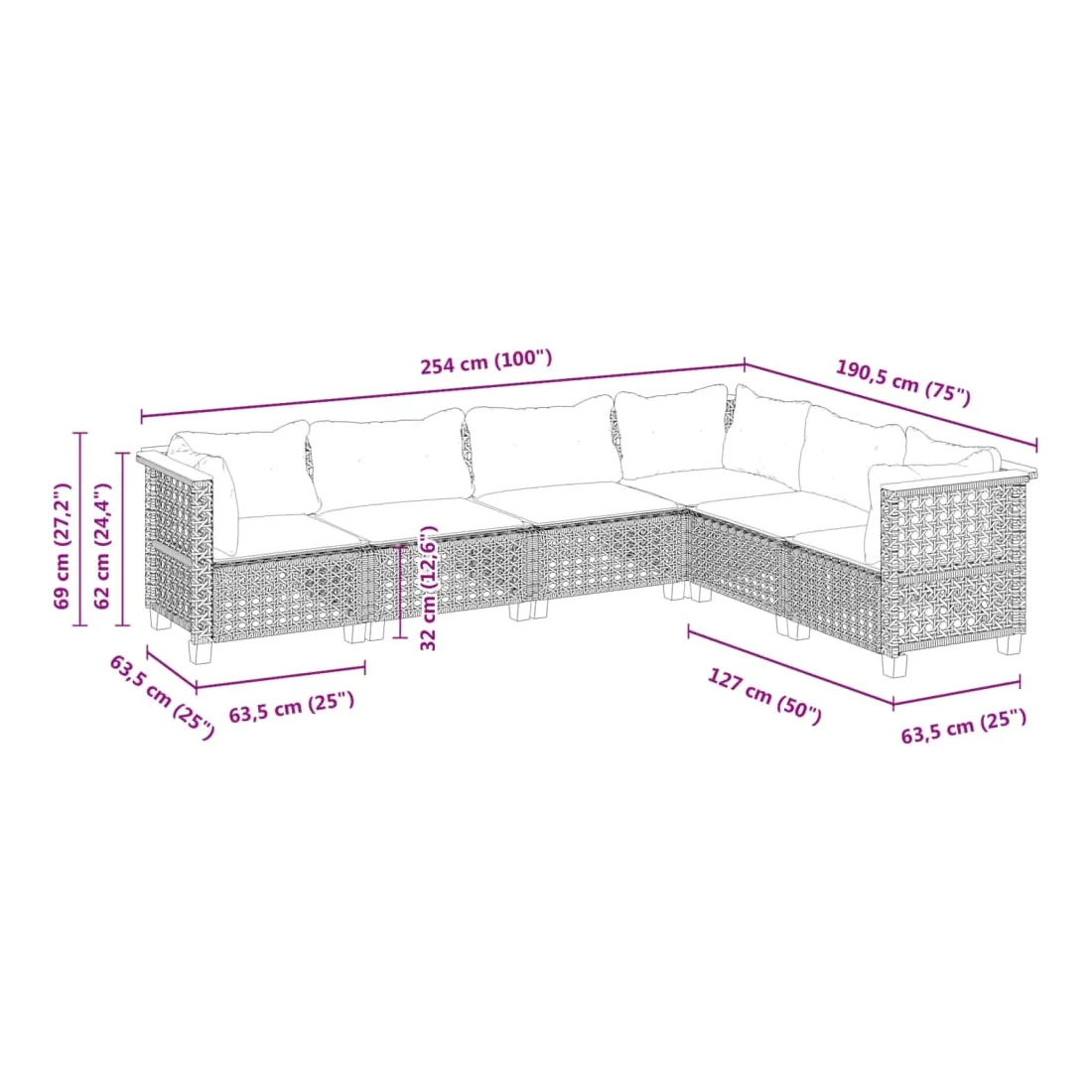 254 cm (100")
190,5 cm (75")
69 cm (27,2")
62 cm (24,4")
32 cm (12,6")
63,5 cm (25")
63,5 cm (25")
127 cm (50")
63,5 cm (25")