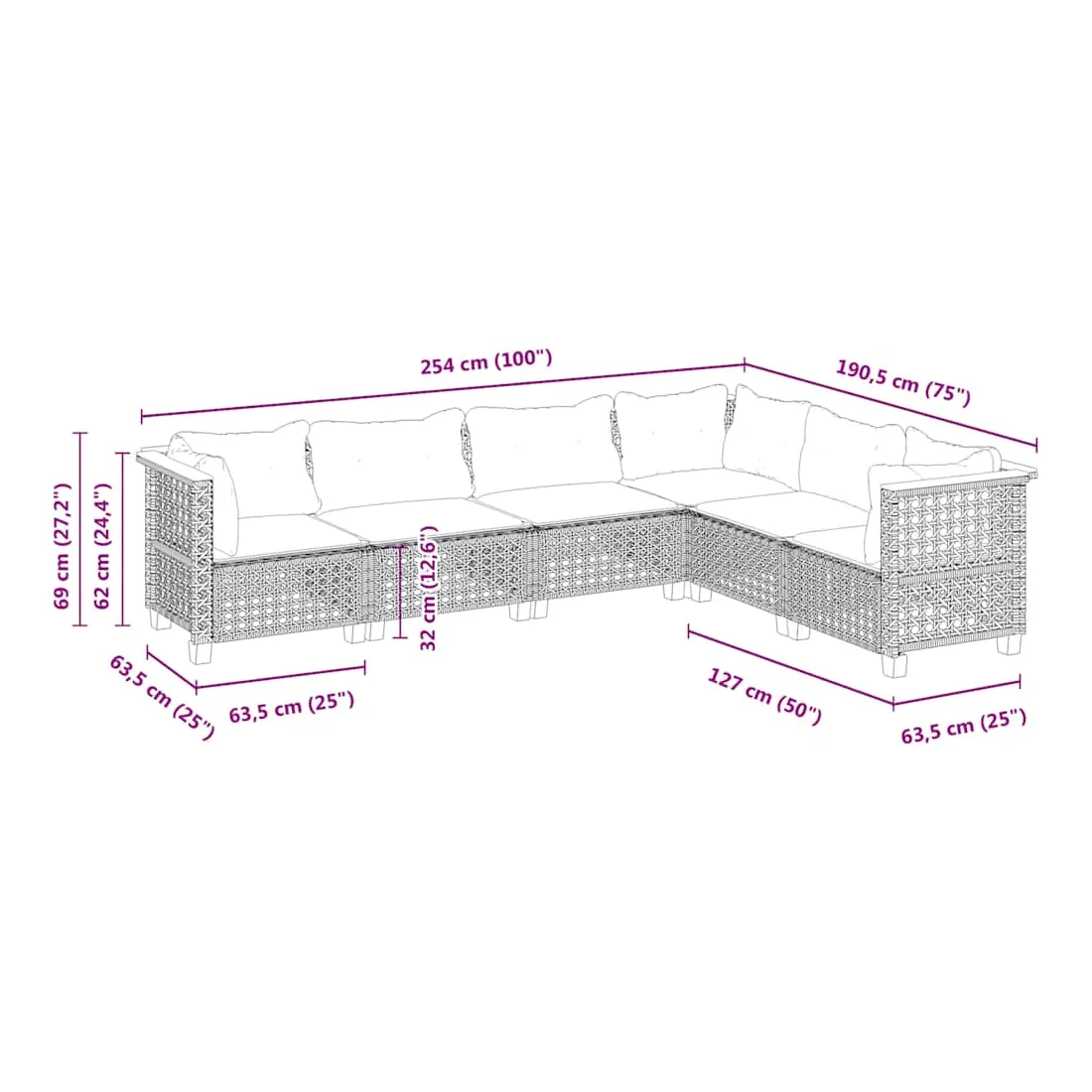 254 cm (100")
190,5 cm (75")
69 cm (27,2")
62 cm (24,4")
32 cm (12,6")
63,5 cm (25")
63,5 cm (25")
127 cm (50")
63,5 cm (25")