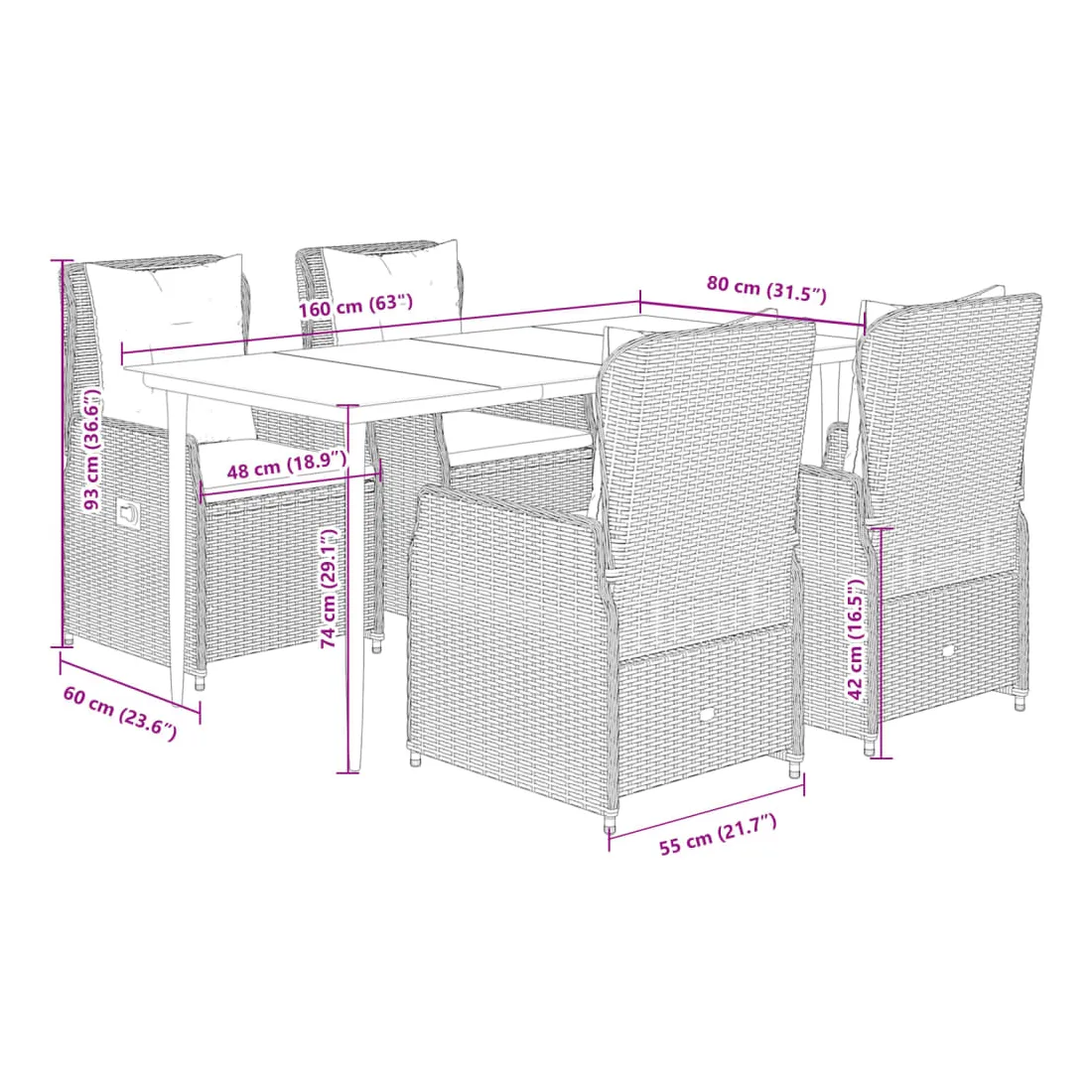 160 cm (63")
80 cm (31.5")
93 cm (36.6")
48 cm (18.9")
74 cm (29.1")
42 cm (16.5")
60 cm (23.6")
55 cm (21.7")