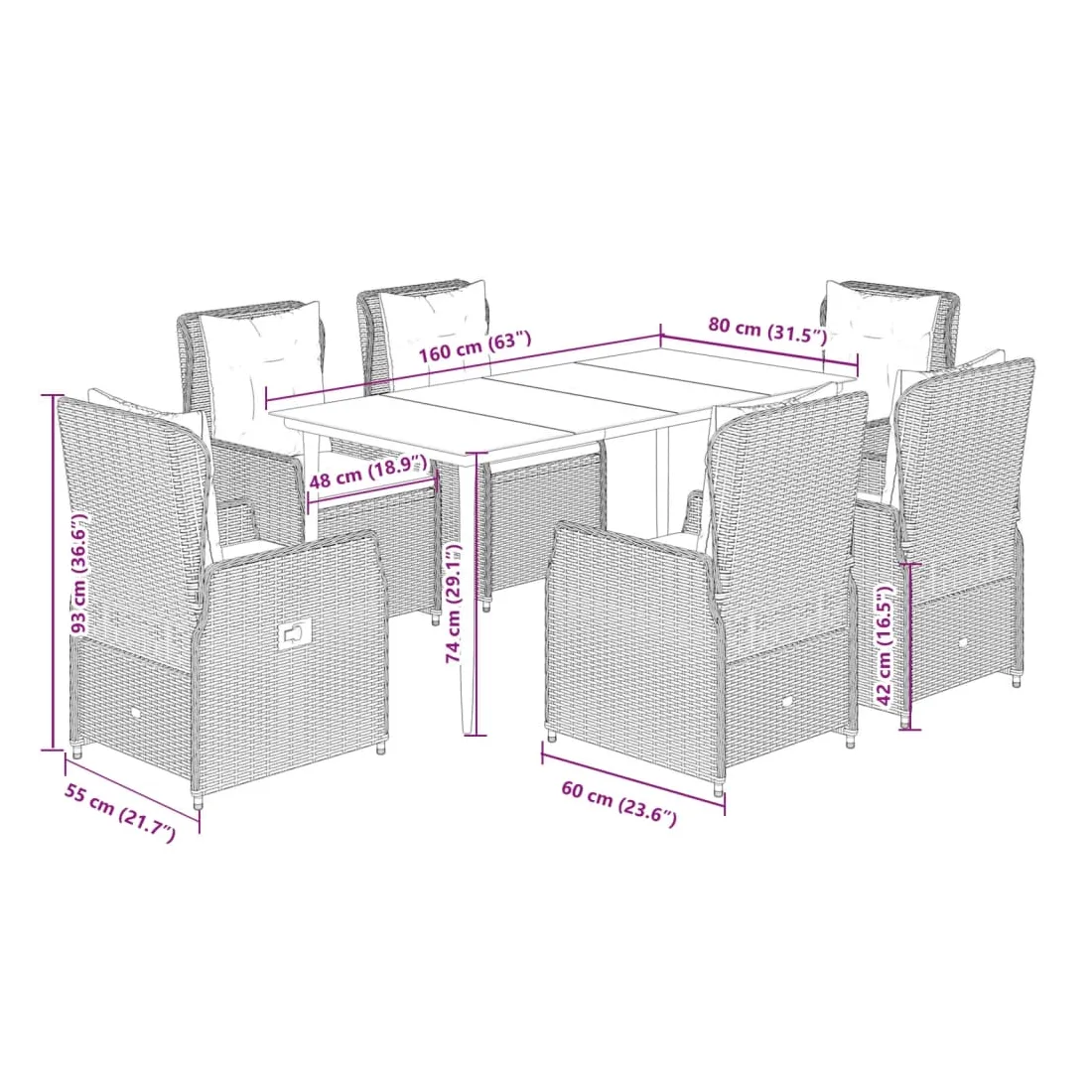 160 cm (63")
80 cm (31.5")
48 cm (18.9")
93 cm (36.6")
74 cm (29.1")
42 cm (16.5")
55 cm (21.7")
60 cm (23.6")