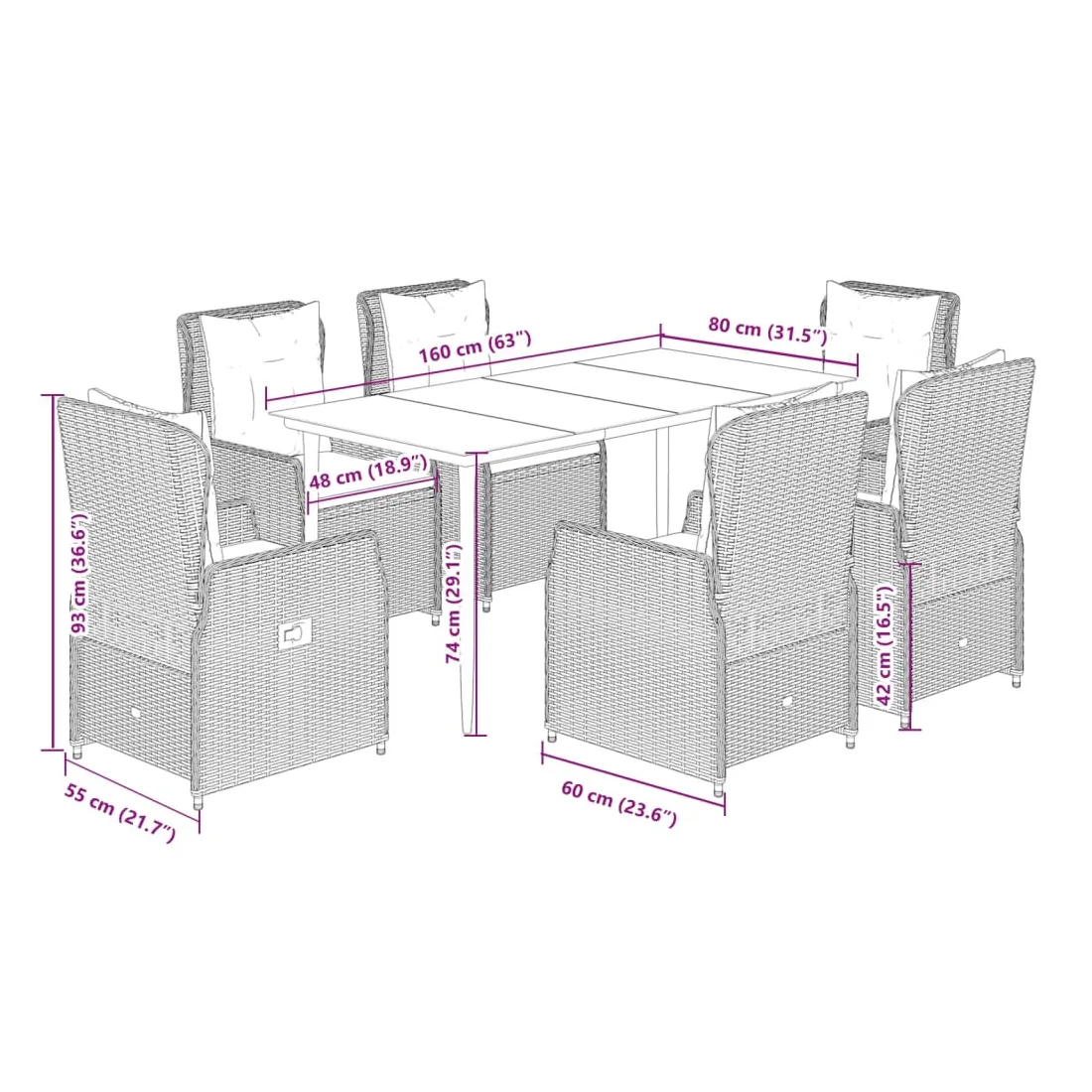 160 cm (63")

80 cm (31.5")

48 cm (18.9")

93 cm (36.6")

74 cm (29.1")

42 cm (16.5")

55 cm (21.7")

60 cm (23.6")