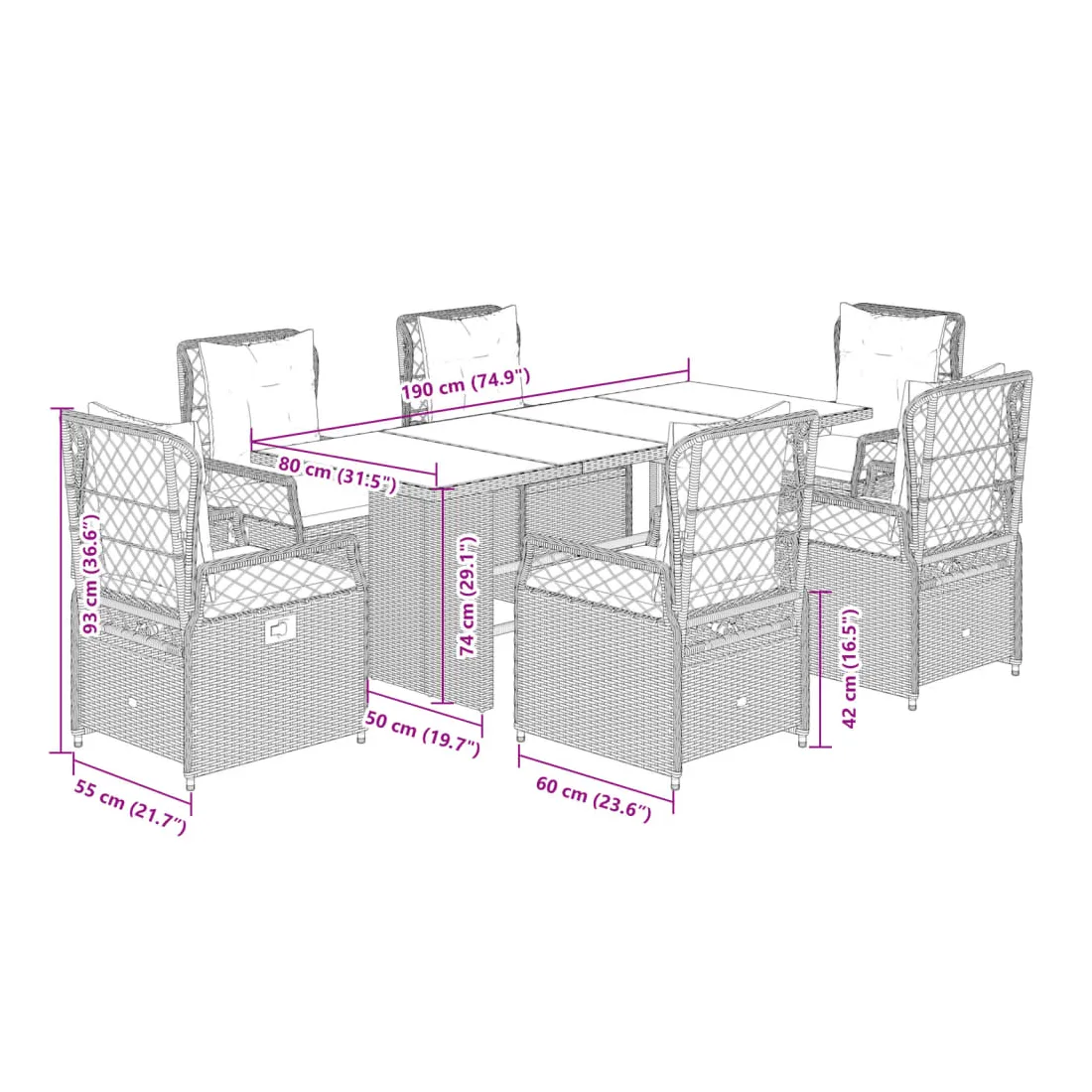 190 cm (74.9")
80 cm (31.5")
93 cm (36.6")
74 cm (29.1")
42 cm (16.5")
50 cm (19.7")
55 cm (21.7")
60 cm (23.6")