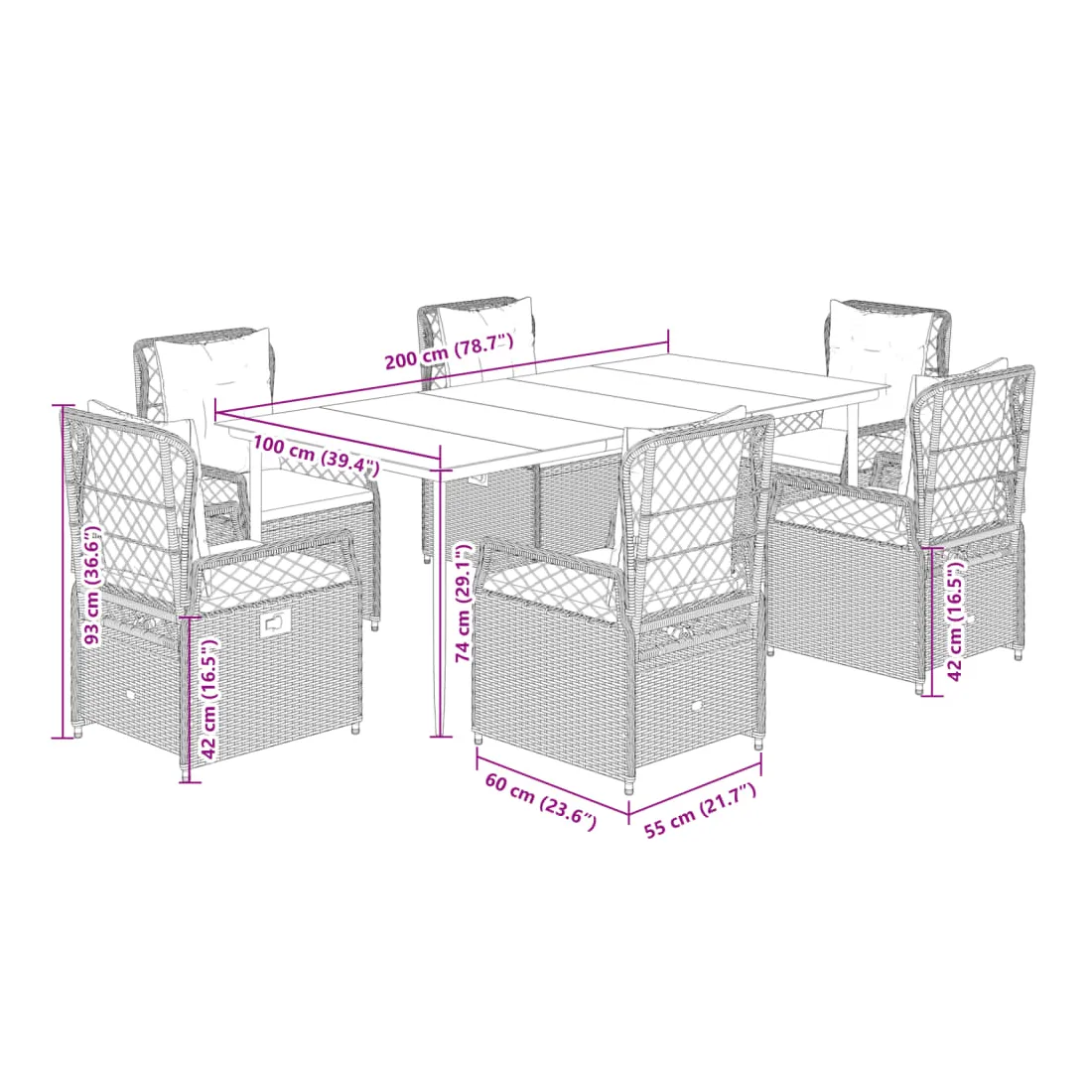 200 cm (78.7")

100 cm (39.4")

93 cm (36.6")

42 cm (16.5")

74 cm (29.1")

42 cm (16.5")

60 cm (23.6")

55 cm (21.7")