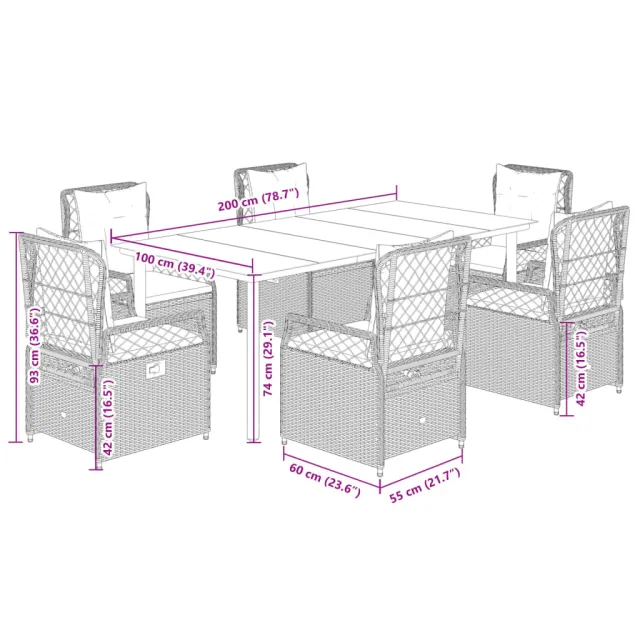 200 cm (78.7")
100 cm (39.4")
93 cm (36.6")
42 cm (16.5")
74 cm (29.1")
42 cm (16.5")
60 cm (23.6")
55 cm (21.7")