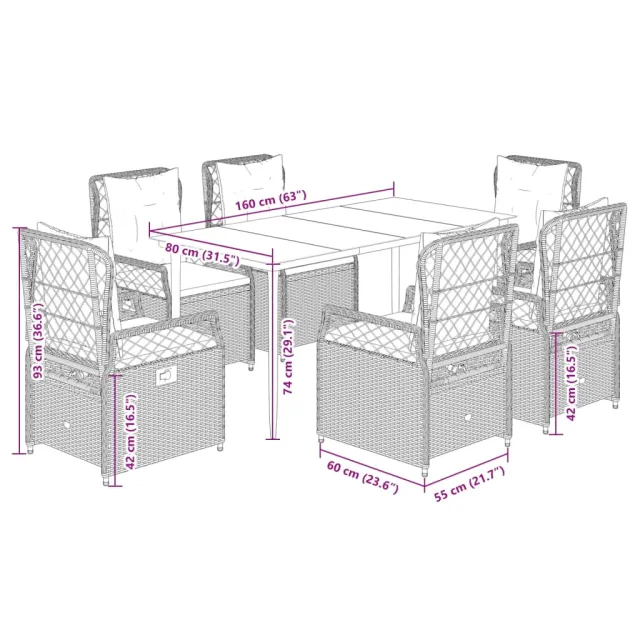 160 cm (63")

80 cm (31.5")

93 cm (36.6")

74 cm (29.1")

42 cm (16.5")

42 cm (16.5")

60 cm (23.6")

55 cm (21.7")