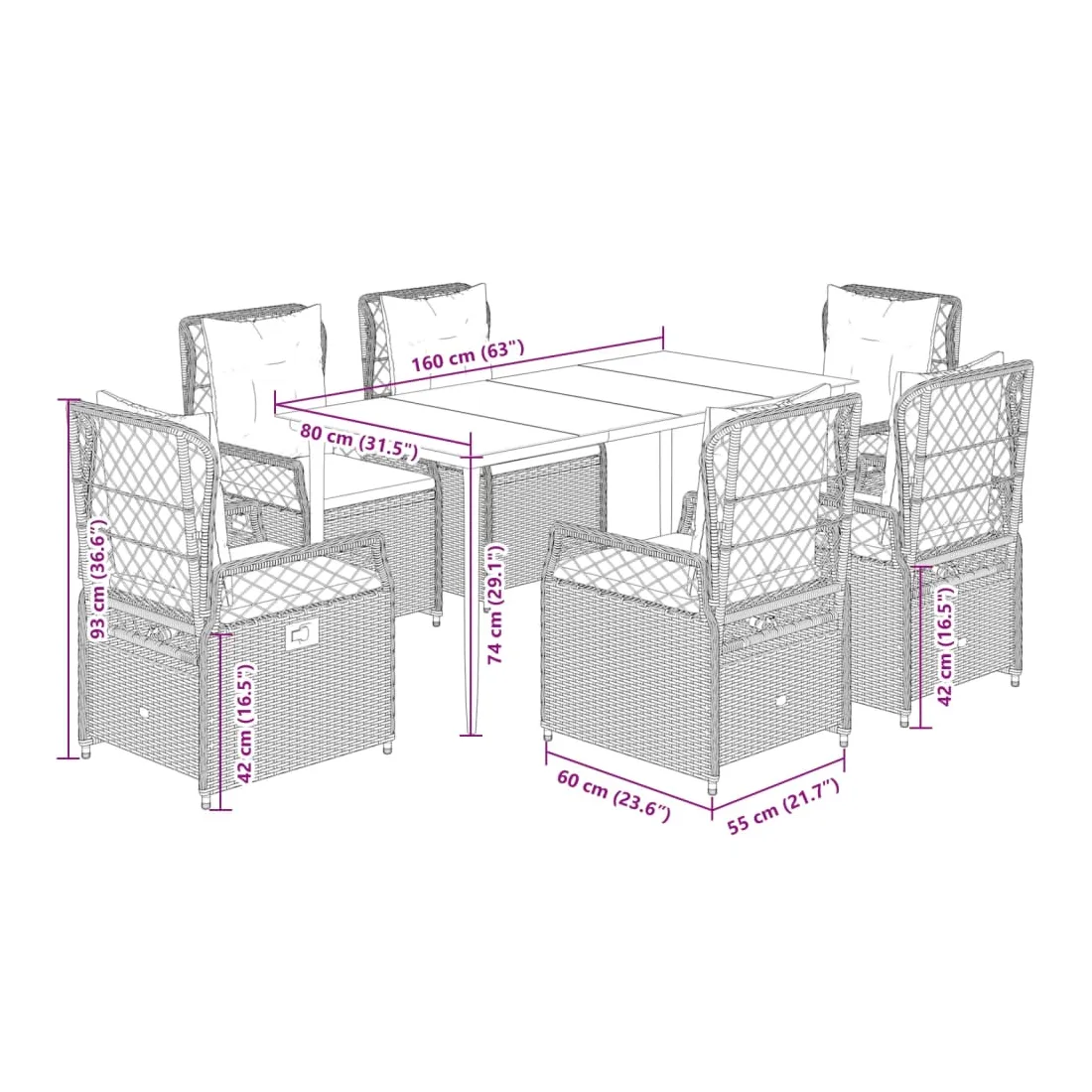 160 cm (63")
80 cm (31.5")
93 cm (36.6")
74 cm (29.1")
42 cm (16.5")
42 cm (16.5")
60 cm (23.6")
55 cm (21.7")