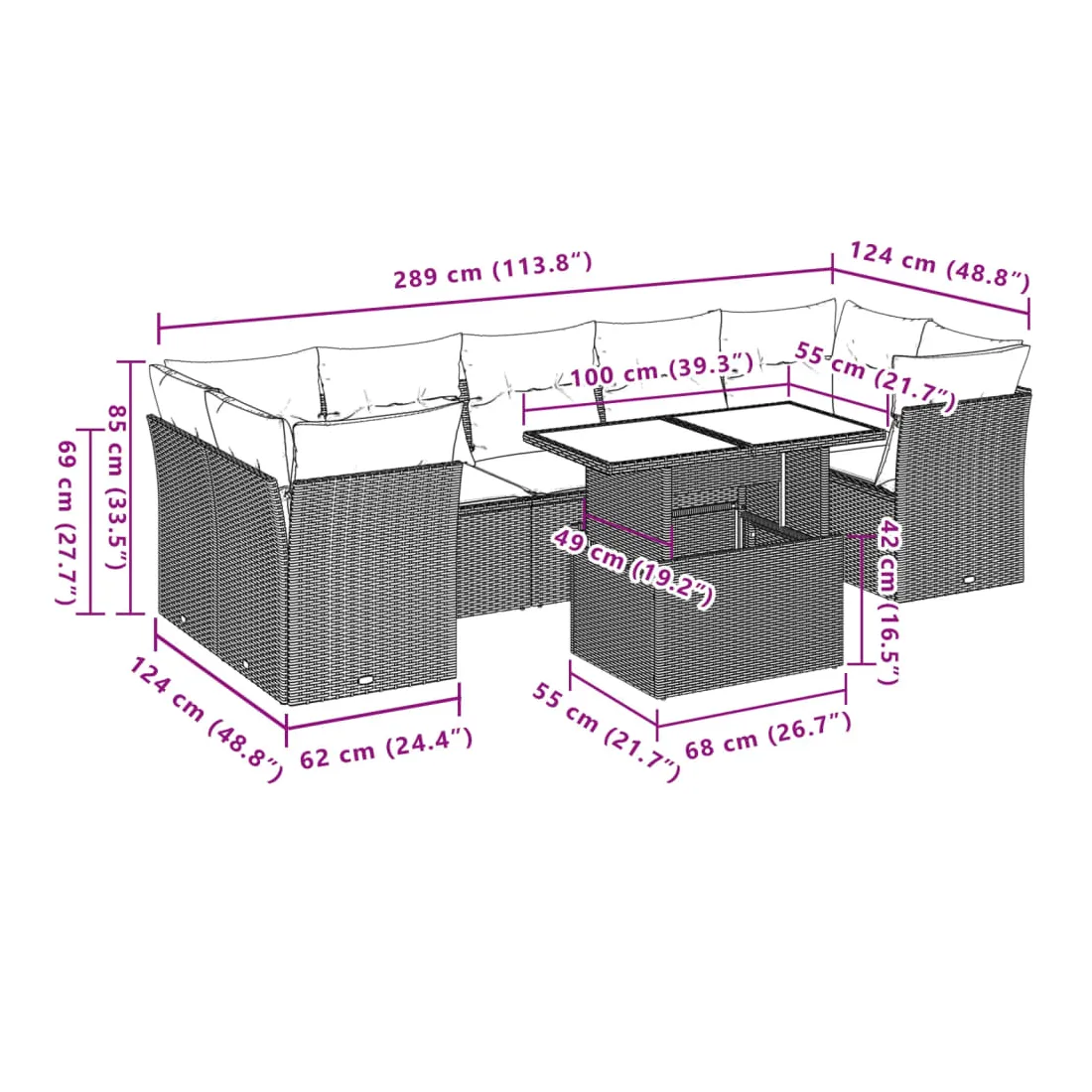 289 cm (113.8″)
124 cm (48.8″)
100 cm (39.3″)
55 cm (21.7″)
85 cm (33.5″)
69 cm (27.7″)
49 cm (19.2″)
42 cm (16.5″)
124 cm (48.8″)
62 cm (24.4″)
55 cm (21.7″)
68 cm (26.7″)