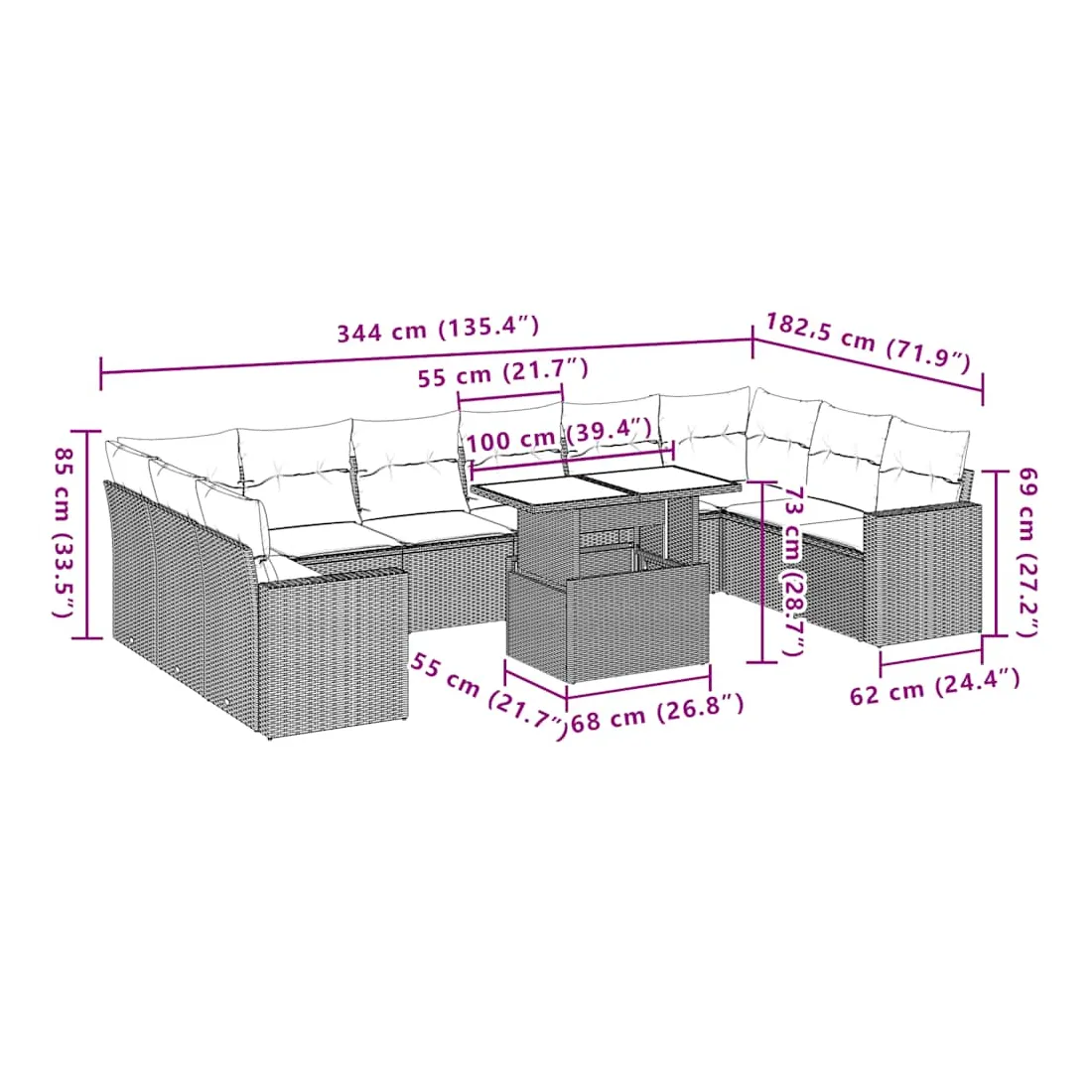 344 cm (135.4″)
182,5 cm (71.9″)
55 cm (21.7″)
100 cm (39.4″)
85 cm (33.5″)
73 cm (28.7″)
69 cm (27.2″)
55 cm (21.7″)
68 cm (26.8″)
62 cm (24.4″)