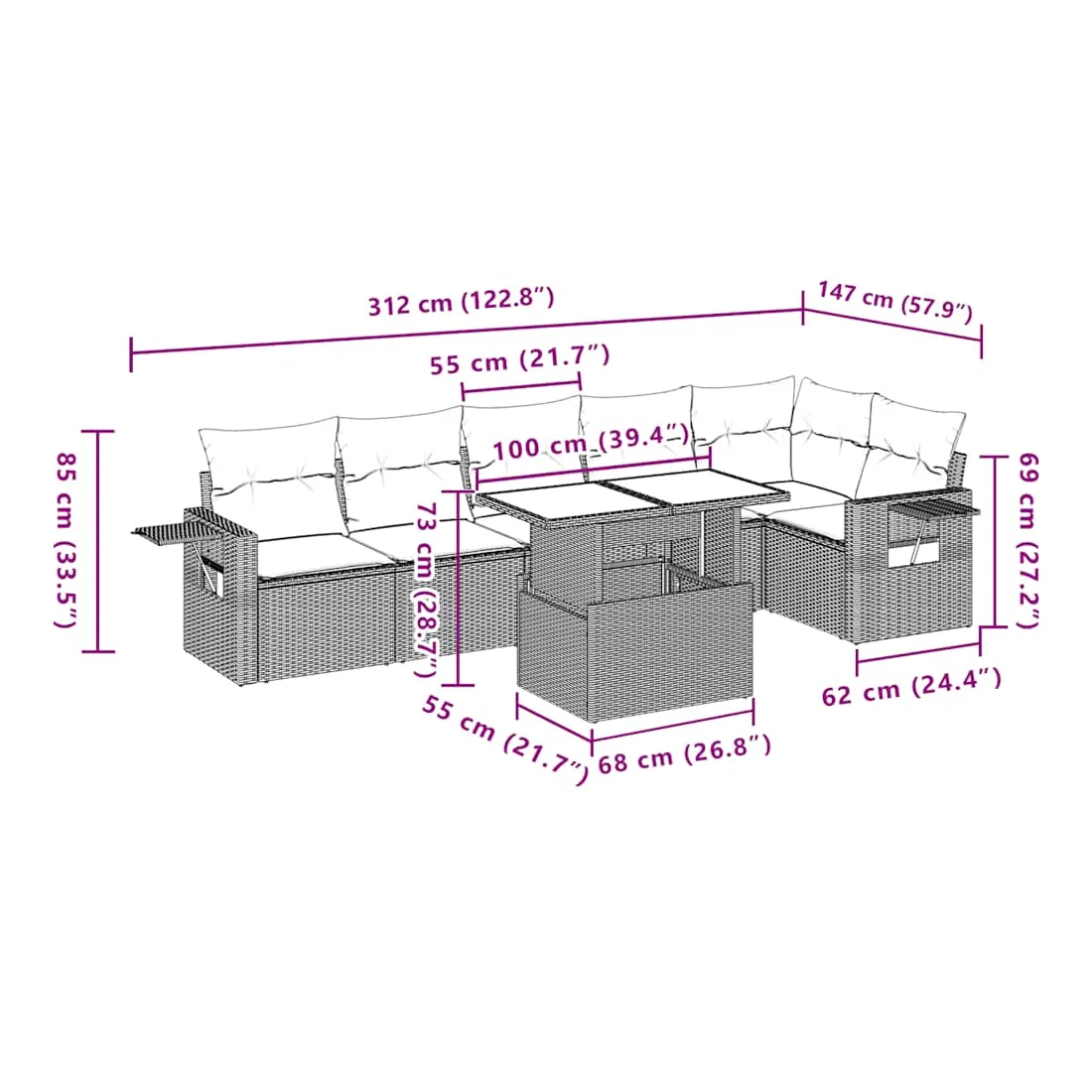 312 cm (122.8″)
147 cm (57.9″)
55 cm (21.7″)
100 cm (39.4″)
85 cm (33.5″)
73 cm (28.7″)
69 cm (27.2″)
62 cm (24.4″)
55 cm (21.7″)
68 cm (26.8″)