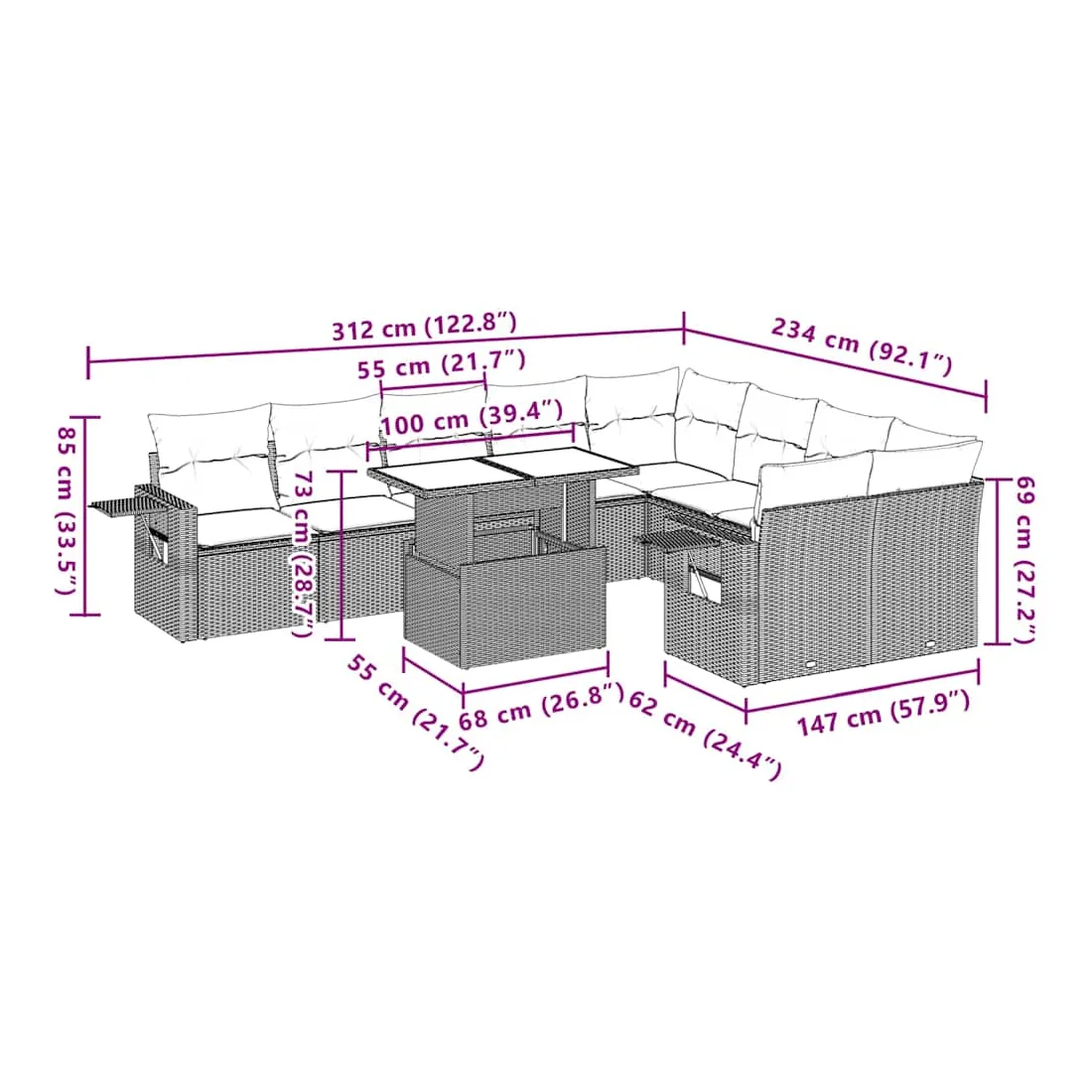 312 cm (122.8″)
234 cm (92.1″)
55 cm (21.7″)
100 cm (39.4″)
85 cm (33.5″)
73 cm (28.7″)
69 cm (27.2″)
55 cm (21.7″)
68 cm (26.8″)
62 cm (24.4″)
147 cm (57.9″)