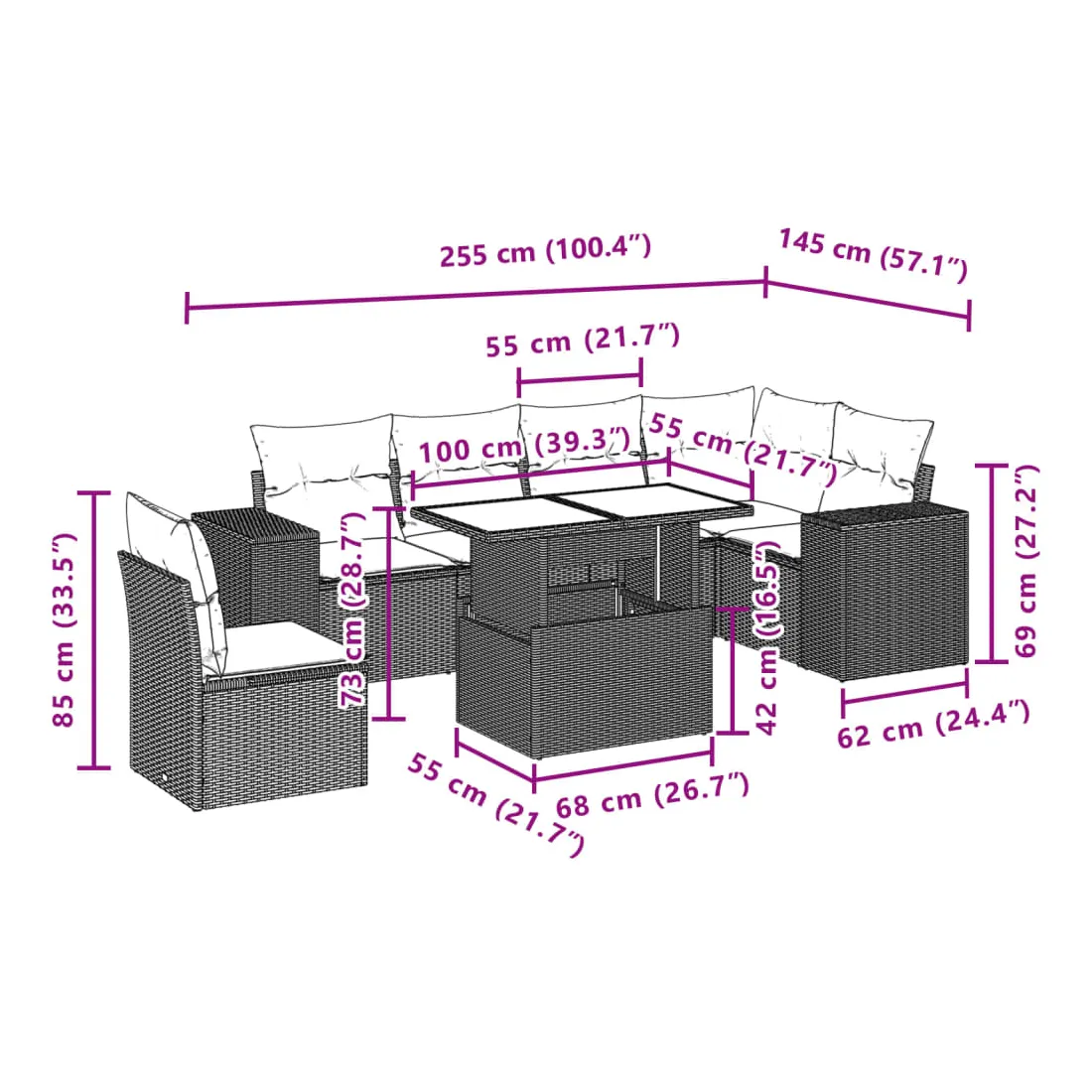 255 cm (100.4″)
145 cm (57.1″)
55 cm (21.7″)
100 cm (39.3″)
55 cm (21.7″)
85 cm (33.5″)
73 cm (28.7″)
42 cm (16.5″)
69 cm (27.2″)
62 cm (24.4″)
55 cm (21.7″)
68 cm (26.7″)