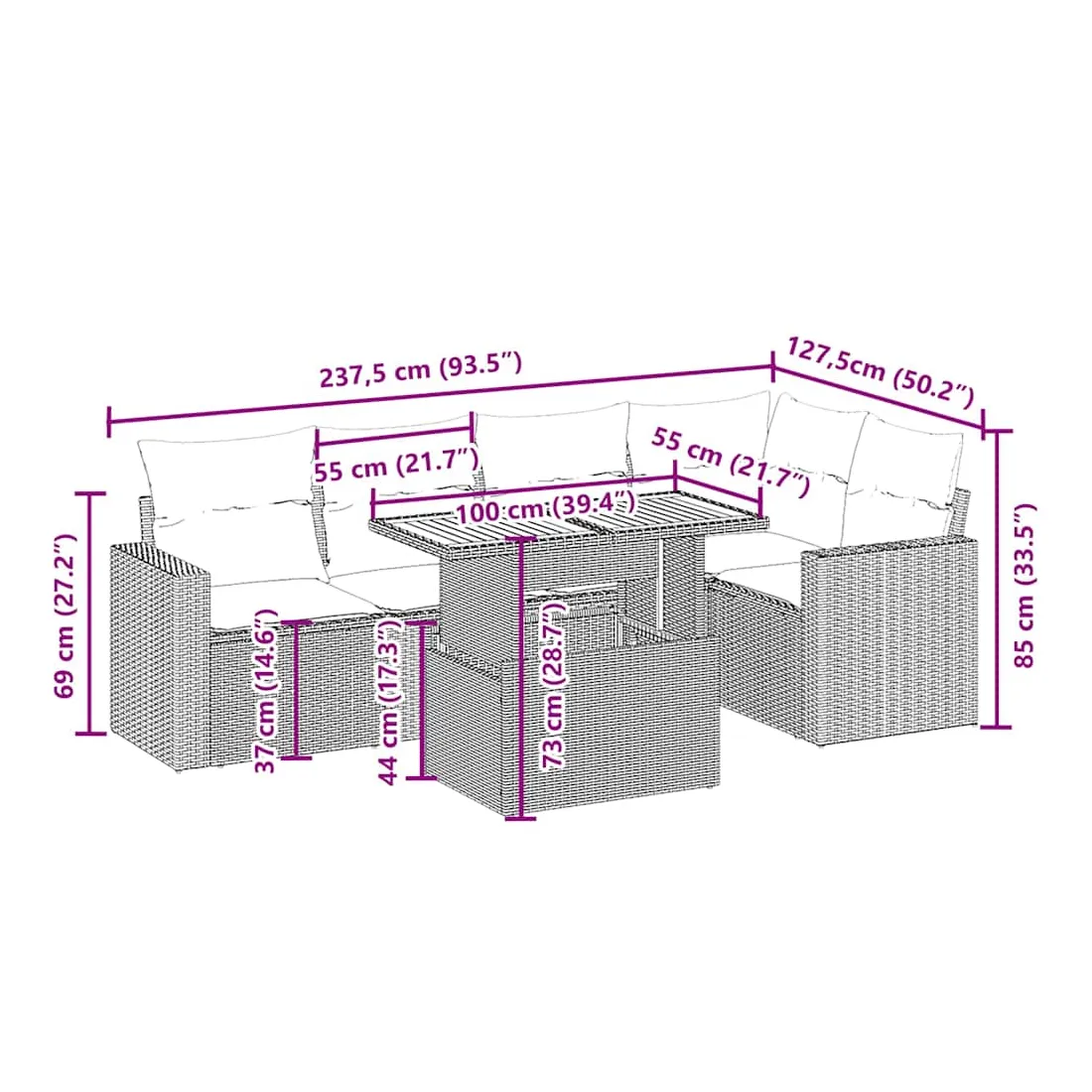 237,5 cm (93.5″)

127,5cm (50.2″)

55 cm (21.7″)

55 cm (21.7″)

100 cm (39.4″)

69 cm (27.2″)

37 cm (14.6″)

44 cm (17.3″)

73 cm (28.7″)

85 cm (33.5″)