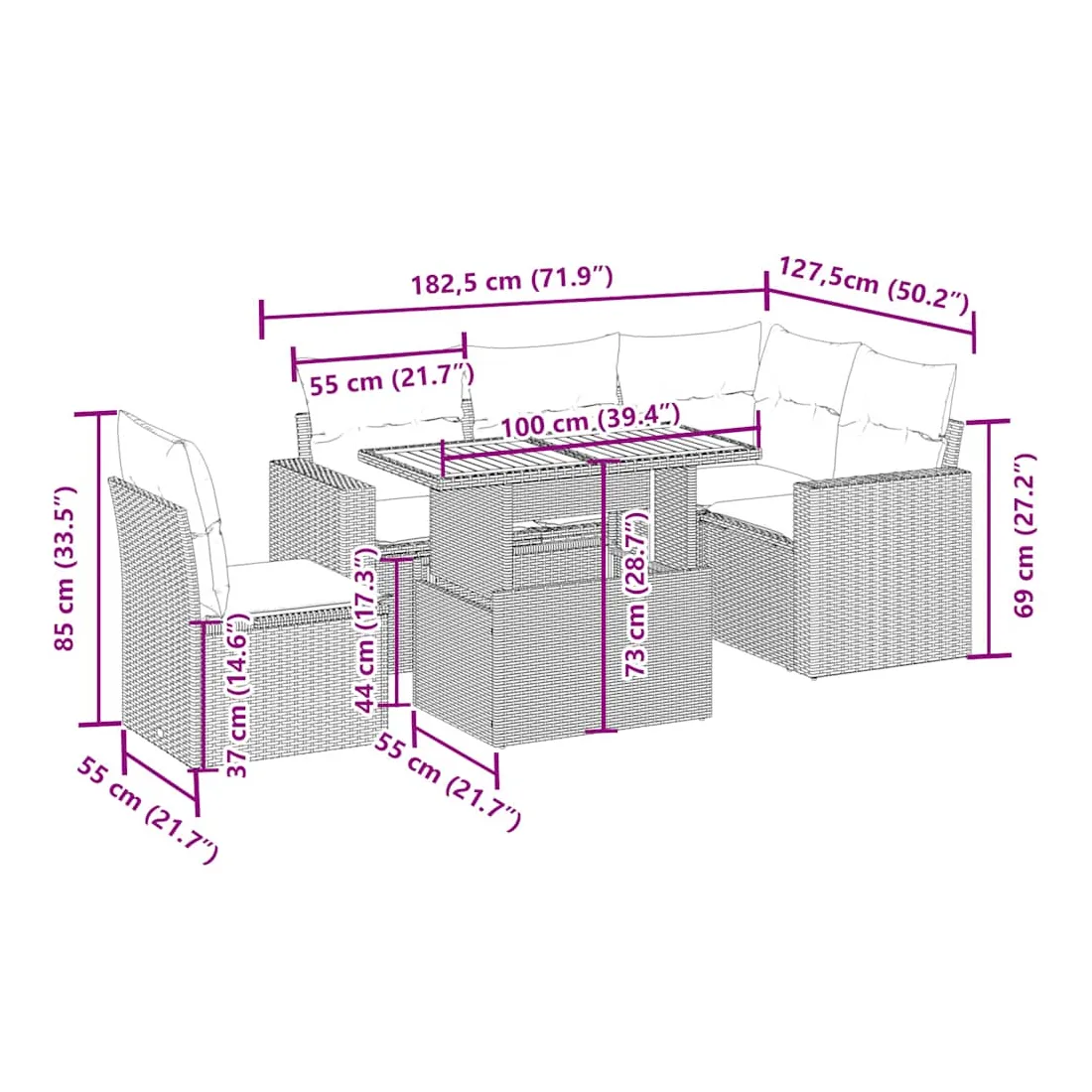 182,5 cm (71.9″)
127,5cm (50.2″)
55 cm (21.7″)
100 cm (39.4″)
85 cm (33.5″)
69 cm (27.2″)
73 cm (28.7″)
44 cm (17.3″)
37 cm (14.6″)
55 cm (21.7″)
55 cm (21.7″)