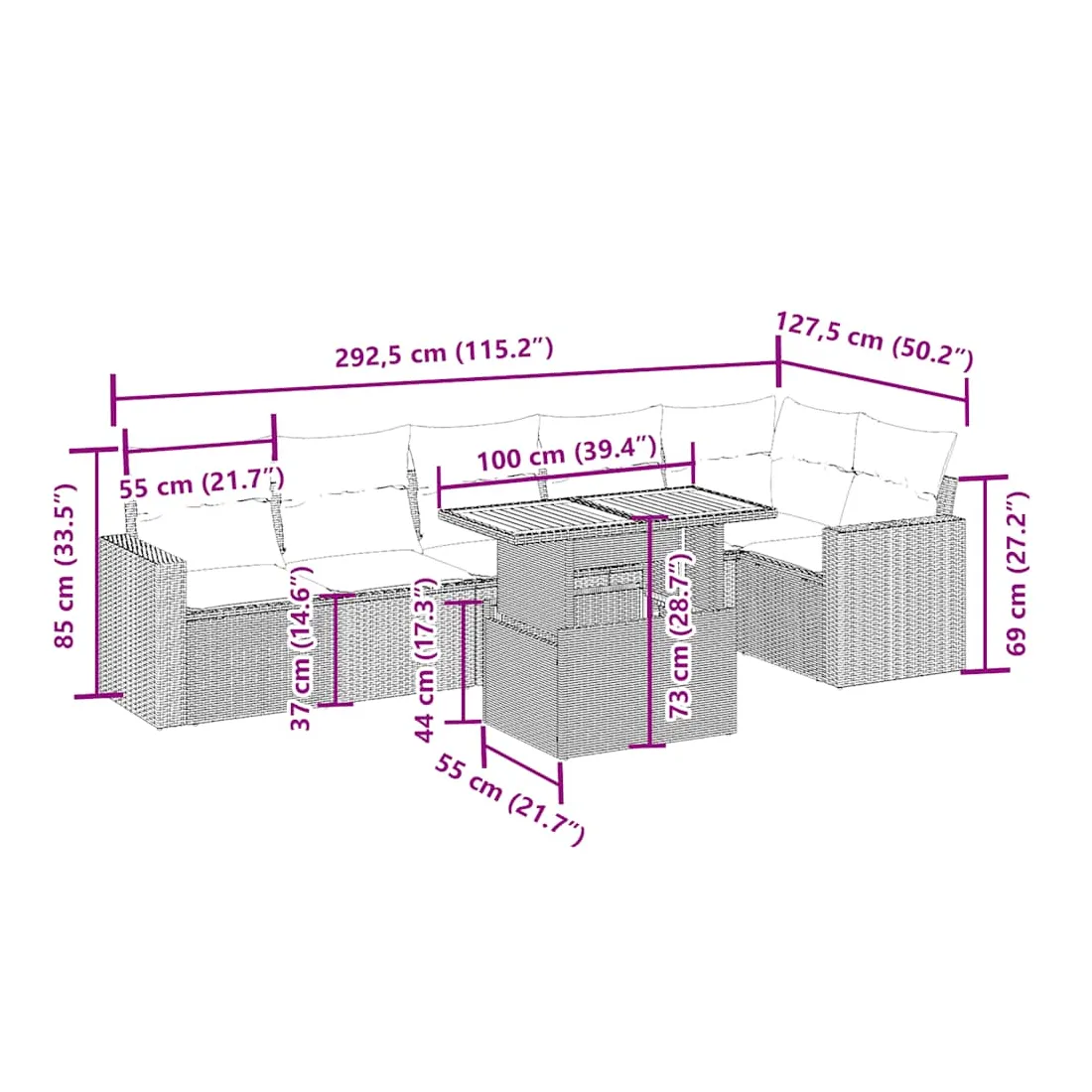 292,5 cm (115.2″)
127,5 cm (50.2″)
55 cm (21.7″)
100 cm (39.4″)
85 cm (33.5″)
37 cm (14.6″)
44 cm (17.3″)
73 cm (28.7″)
69 cm (27.2″)
55 cm (21.7″)