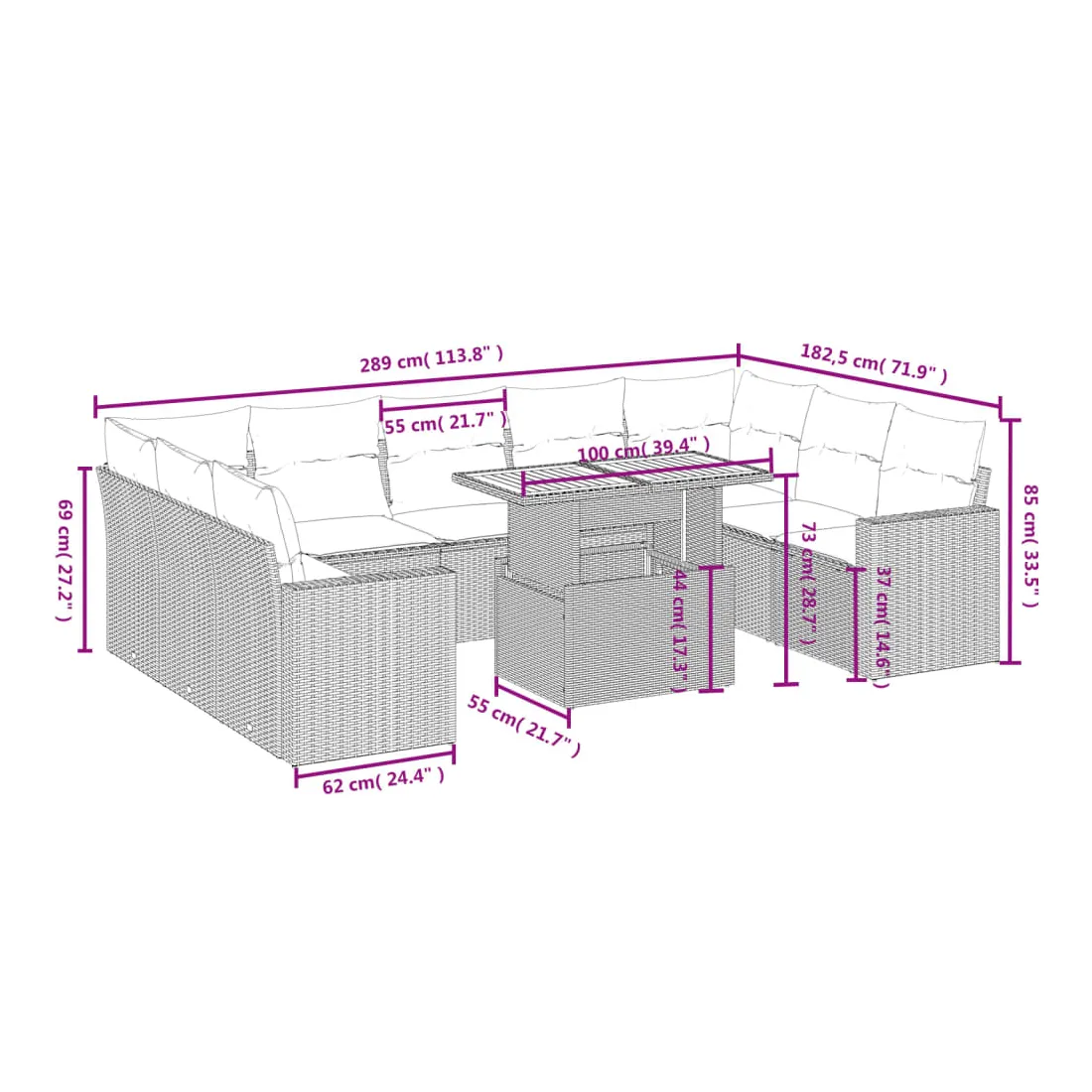 289 cm( 113.8" )

182,5 cm( 71.9" )

55 cm( 21.7" )

100 cm( 39.4" )

69 cm( 27.2" )

85 cm( 33.5" )

73 cm( 28.7" )

44 cm( 17.3" )

37 cm( 14.6" )

55 cm( 21.7" )

62 cm( 24.4" )