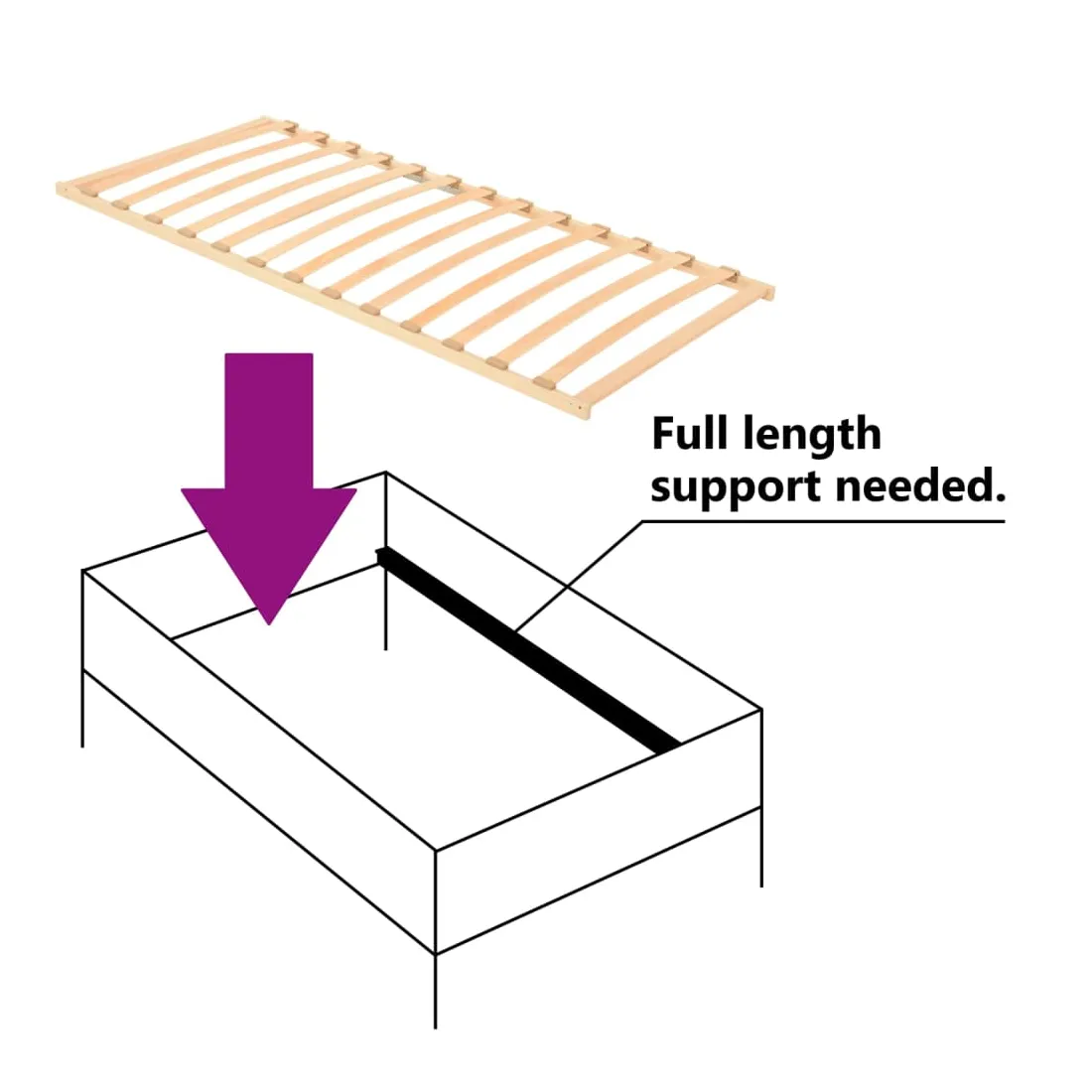 Full length support needed.