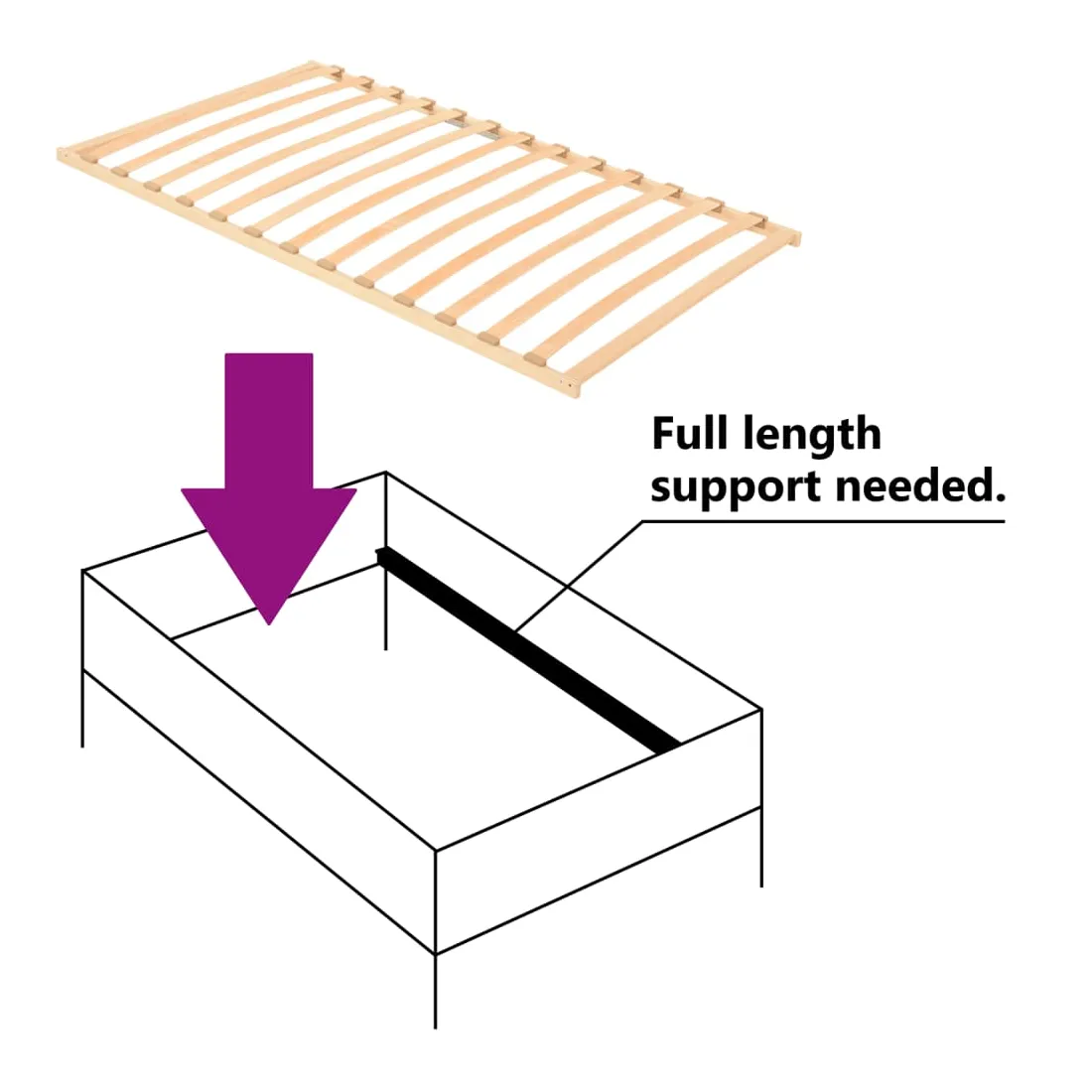 Full length
support needed.