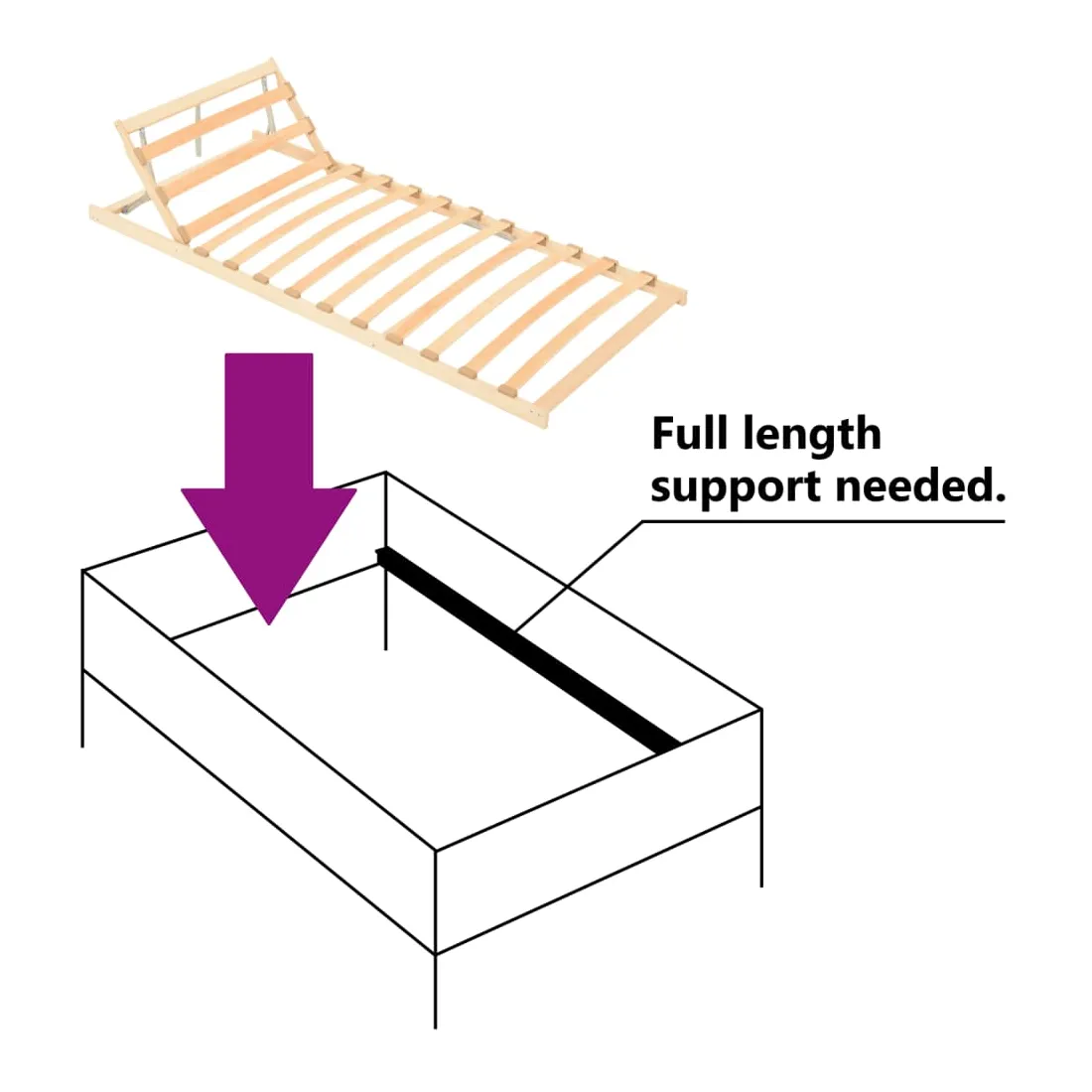 Full length support needed.