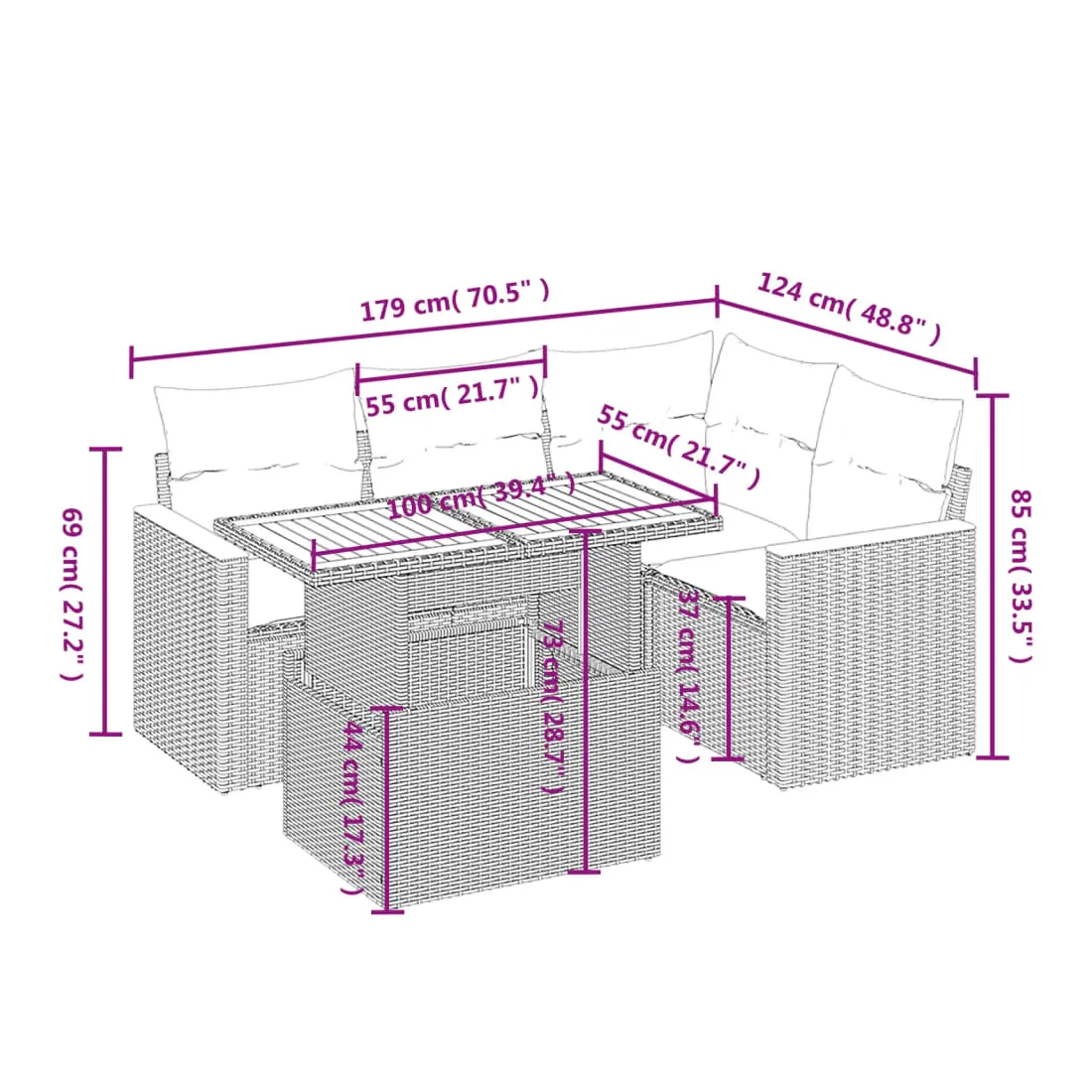 179 cm( 70.5" )

124 cm( 48.8" )

55 cm( 21.7" )

55 cm( 21.7" )

100 cm( 39.4" )

69 cm( 27.2" )

85 cm( 33.5" )

73 cm( 28.7" )

37 cm( 14.6" )

44 cm( 17.3" )