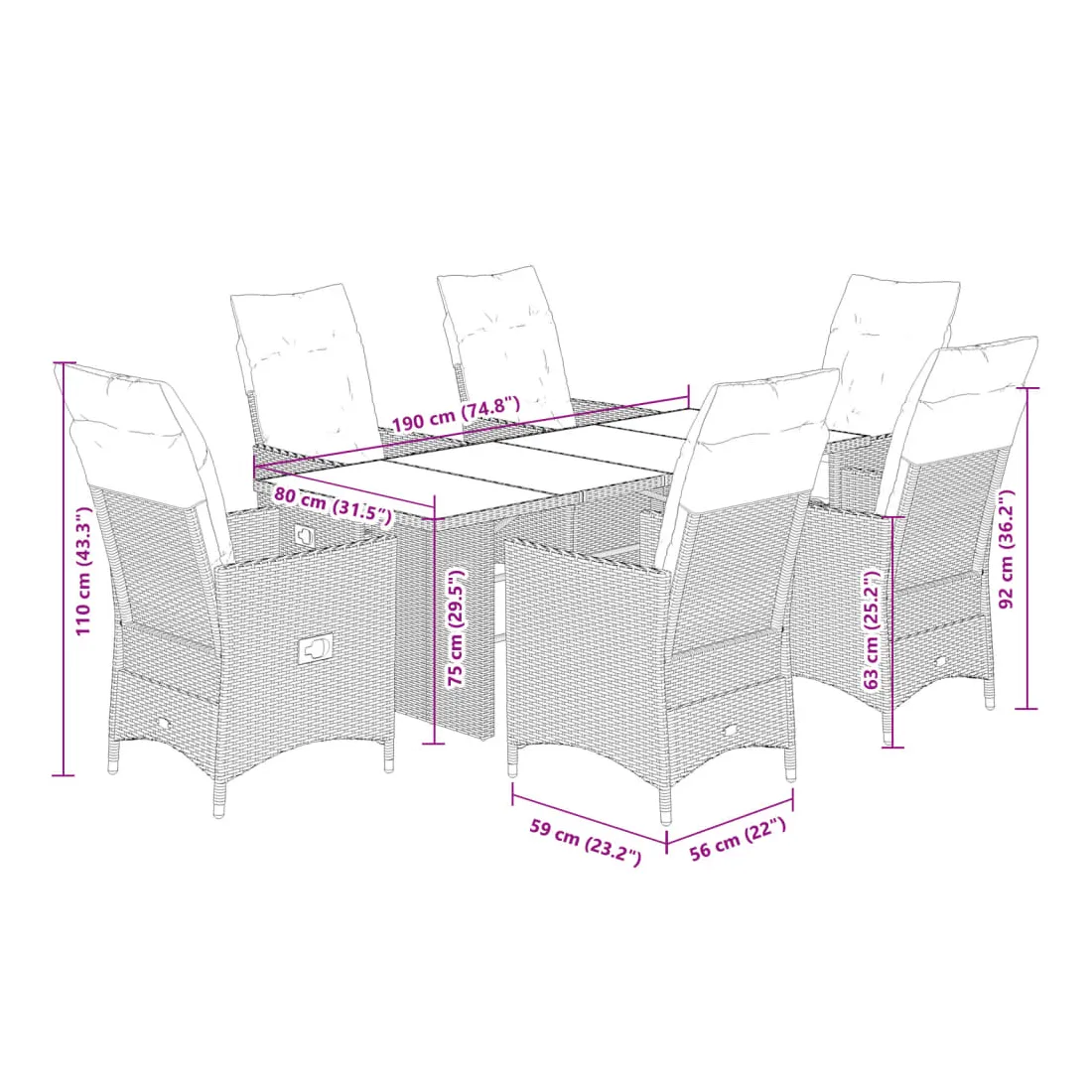 190 cm (74.8")
80 cm (31.5")
110 cm (43.3")
75 cm (29.5")
63 cm (25.2")
92 cm (36.2")
59 cm (23.2")
56 cm (22")