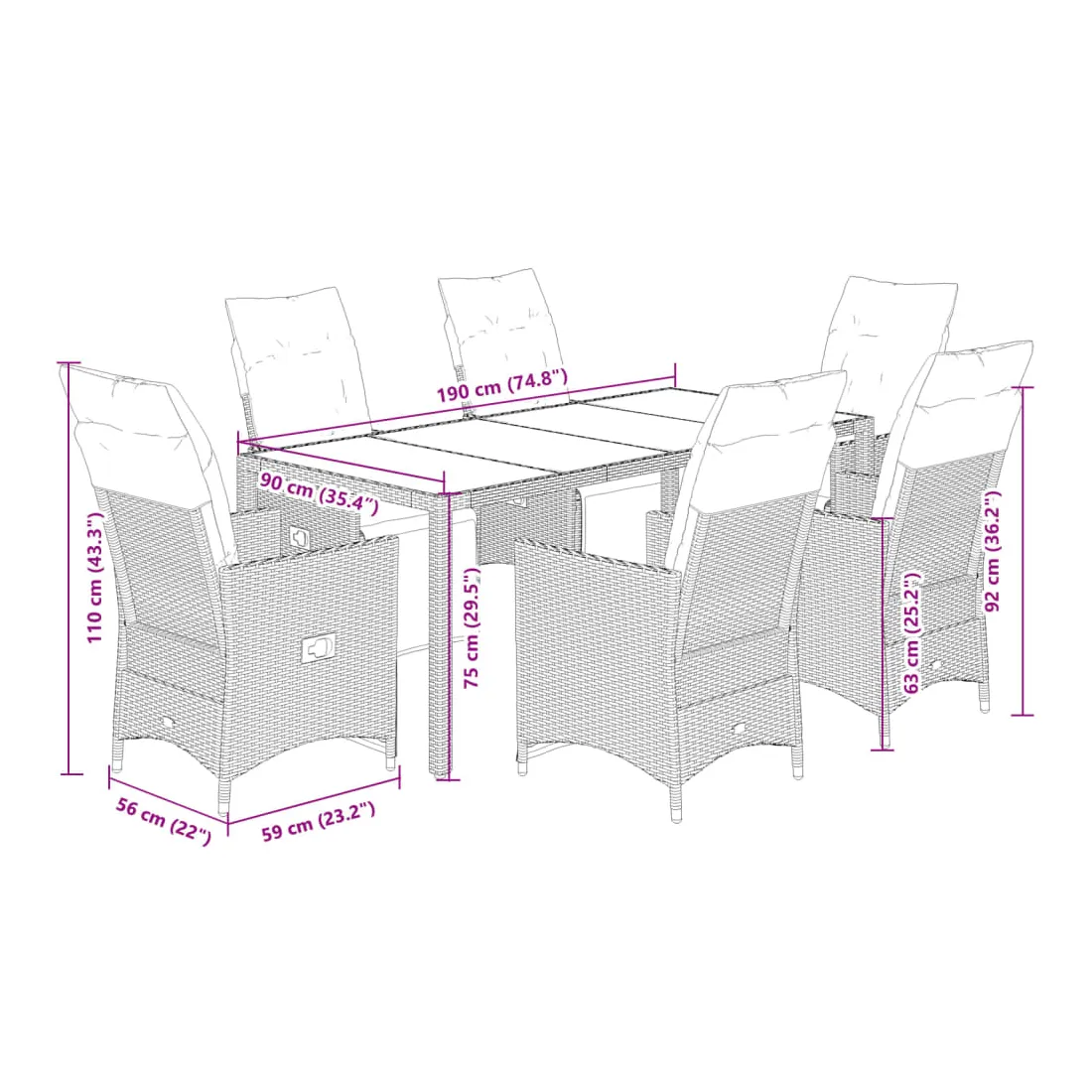 190 cm (74.8")
90 cm (35.4")
110 cm (43.3")
75 cm (29.5")
63 cm (25.2")
92 cm (36.2")
56 cm (22")
59 cm (23.2")