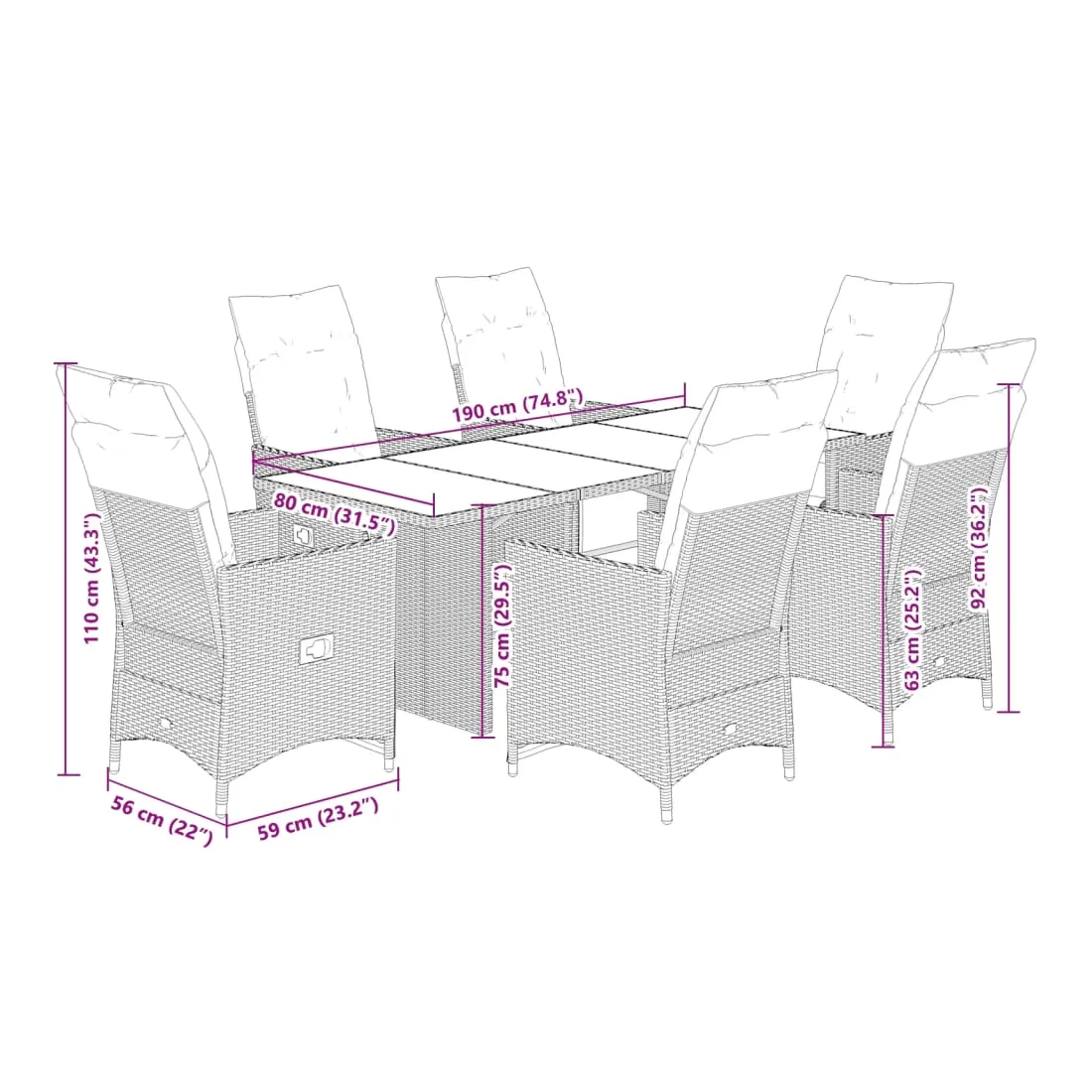 190 cm (74.8")

80 cm (31.5")

110 cm (43.3")

75 cm (29.5")

63 cm (25.2")

92 cm (36.2")

56 cm (22")

59 cm (23.2")