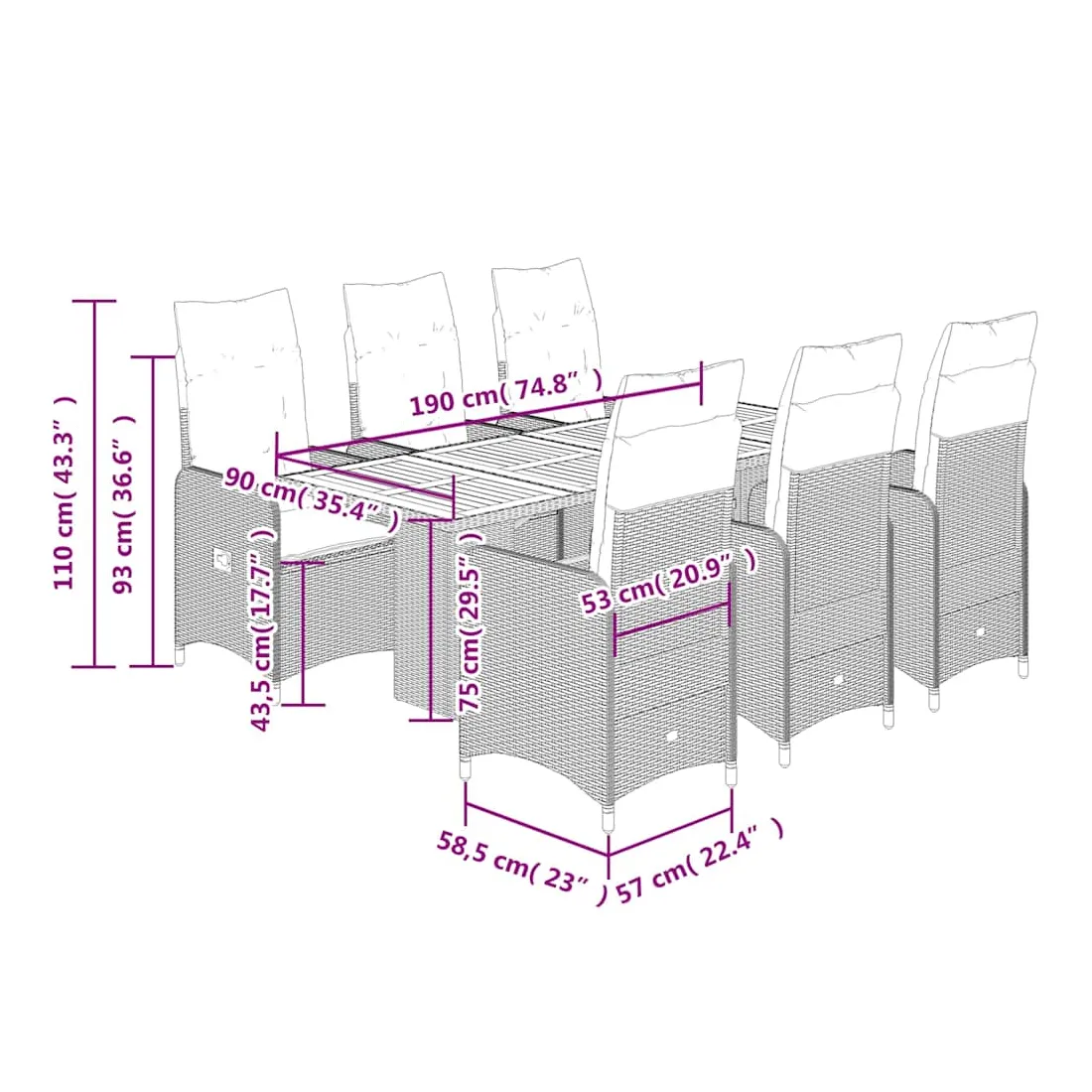 110 cm( 43.3" )
93 cm( 36.6" )
190 cm( 74.8" )
90 cm( 35.4" )
43,5 cm( 17.7" )
75 cm( 29.5" )
53 cm( 20.9" )
58,5 cm( 23" )
57 cm( 22.4" )