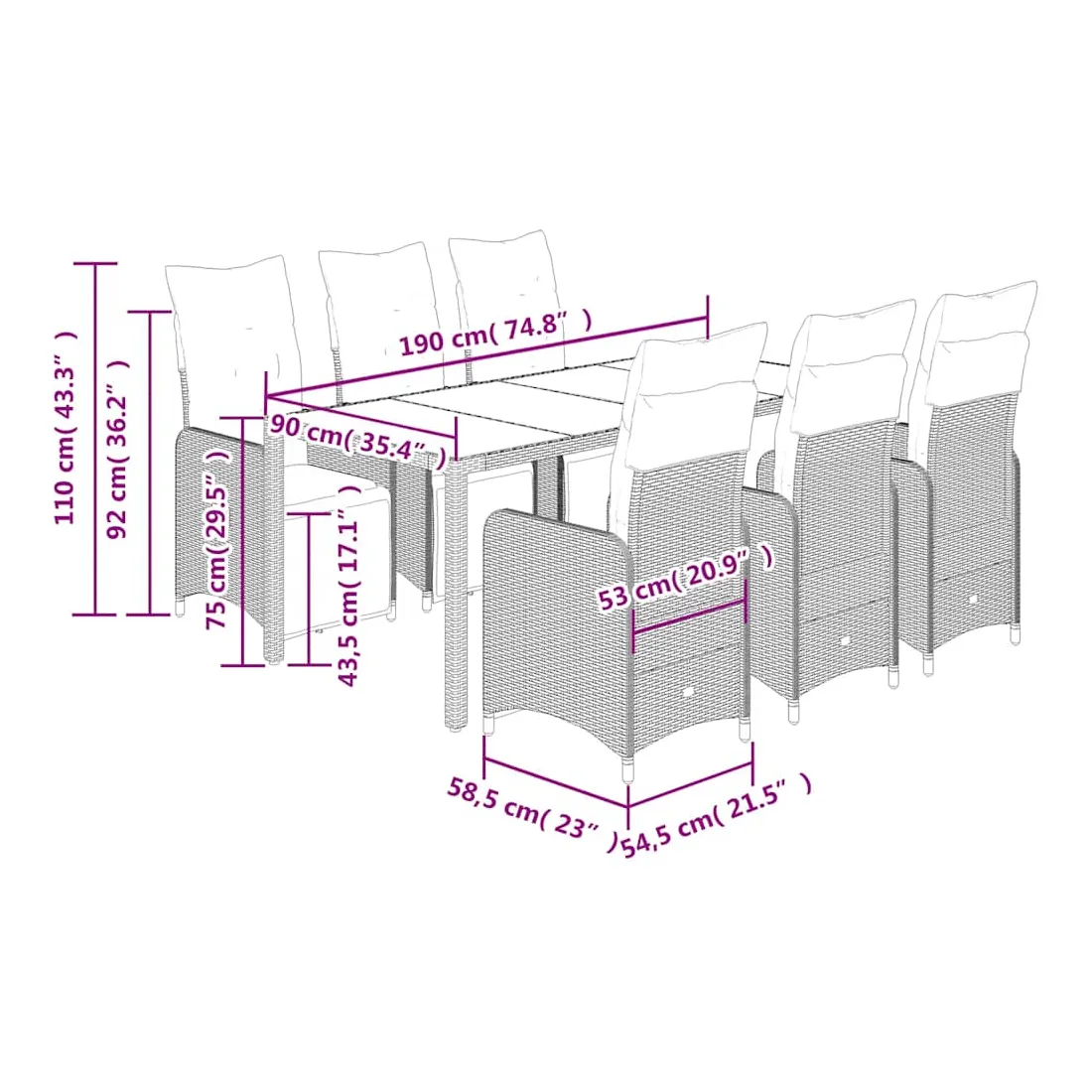 110 cm( 43.3" )
92 cm( 36.2" )
190 cm( 74.8" )
90 cm( 35.4" )
75 cm( 29.5" )
43,5 cm( 17.1" )
53 cm( 20.9" )
58,5 cm( 23" )
54,5 cm( 21.5" )