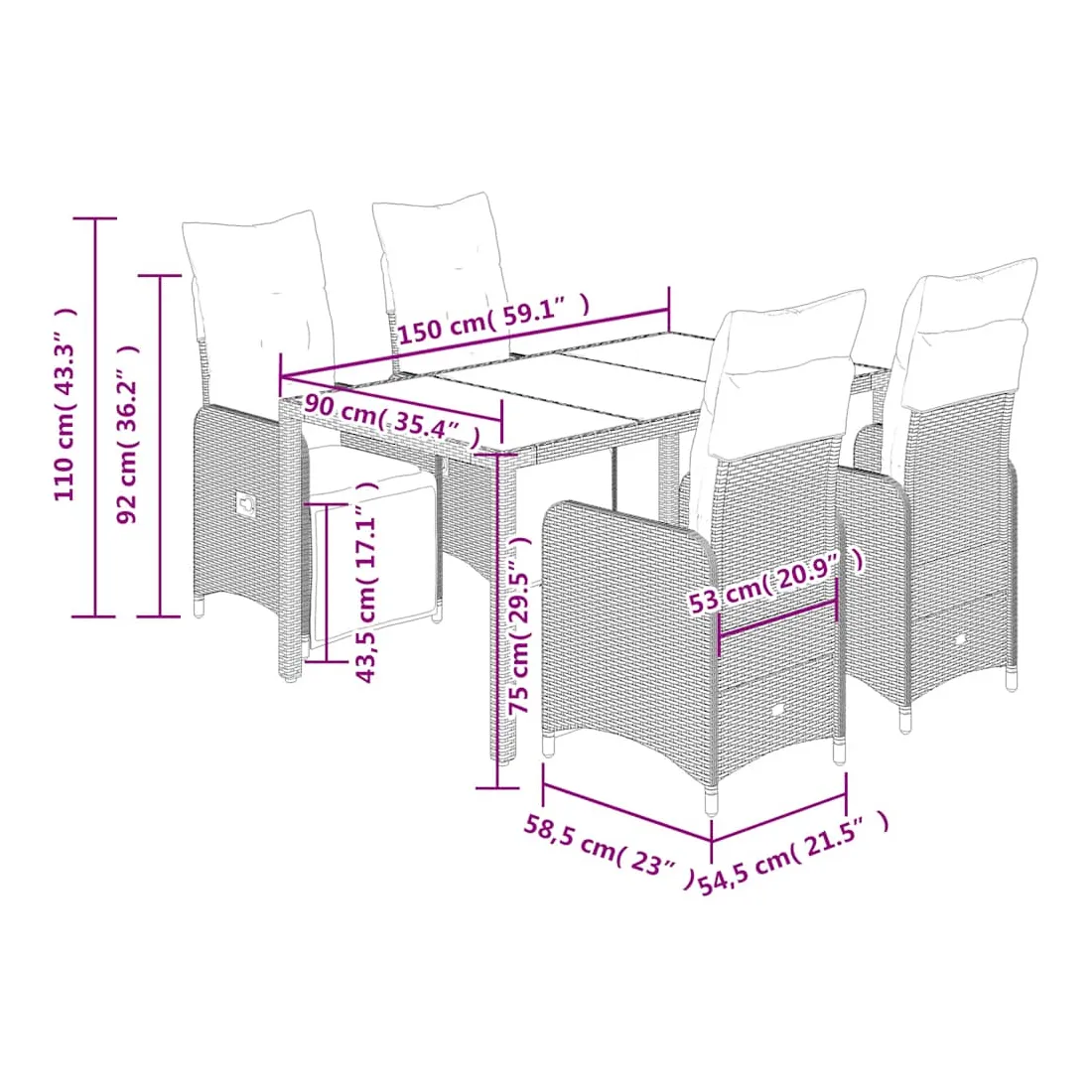 110 cm( 43.3″ )
92 cm( 36.2″ )
150 cm( 59.1″ )
90 cm( 35.4″ )
43,5 cm( 17.1″ )
75 cm( 29.5″ )
53 cm( 20.9″ )
58,5 cm( 23″ )
54,5 cm( 21.5″ )