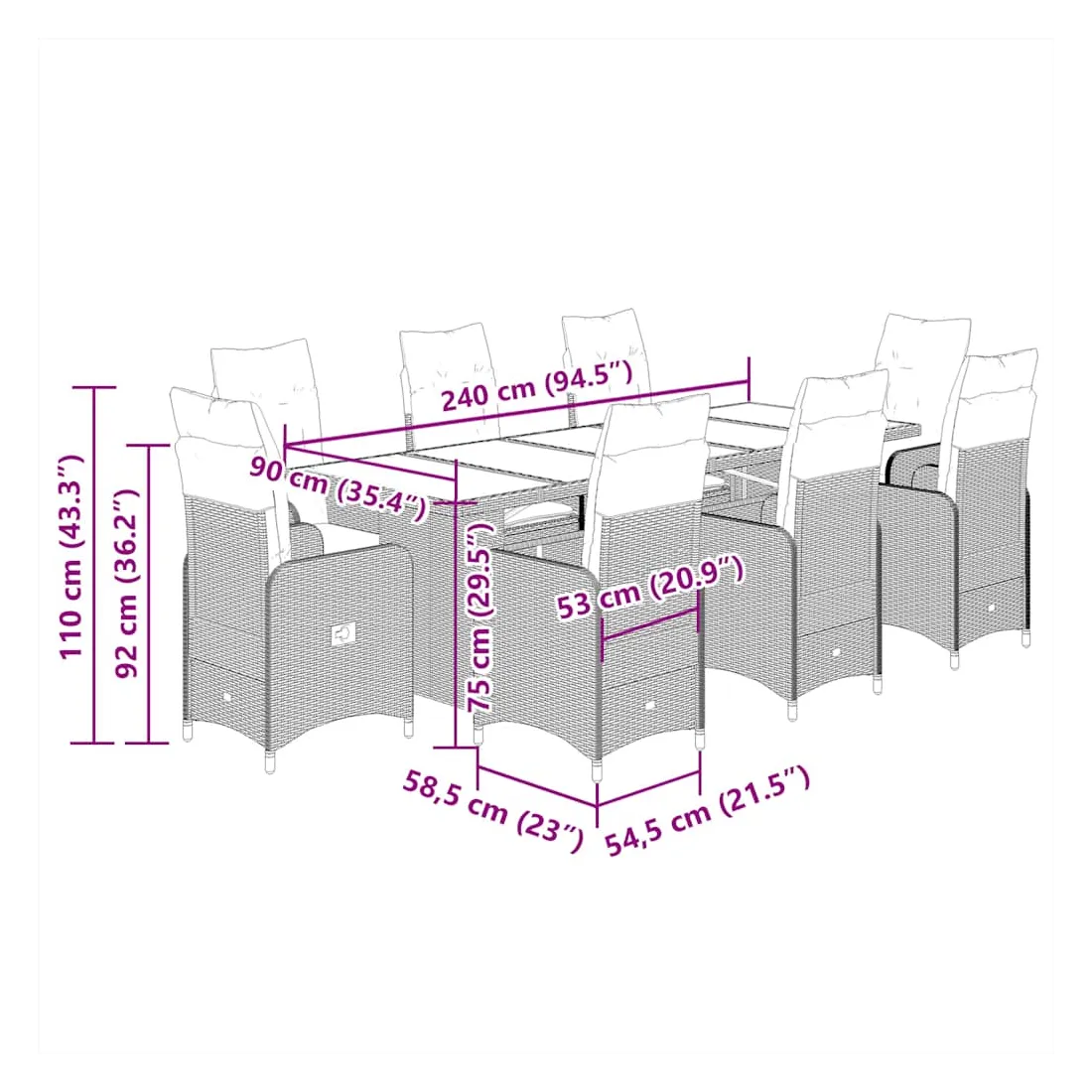 240 cm (94.5")

90 cm (35.4")

110 cm (43.3")

92 cm (36.2")

75 cm (29.5")

53 cm (20.9")

58,5 cm (23")

54,5 cm (21.5")