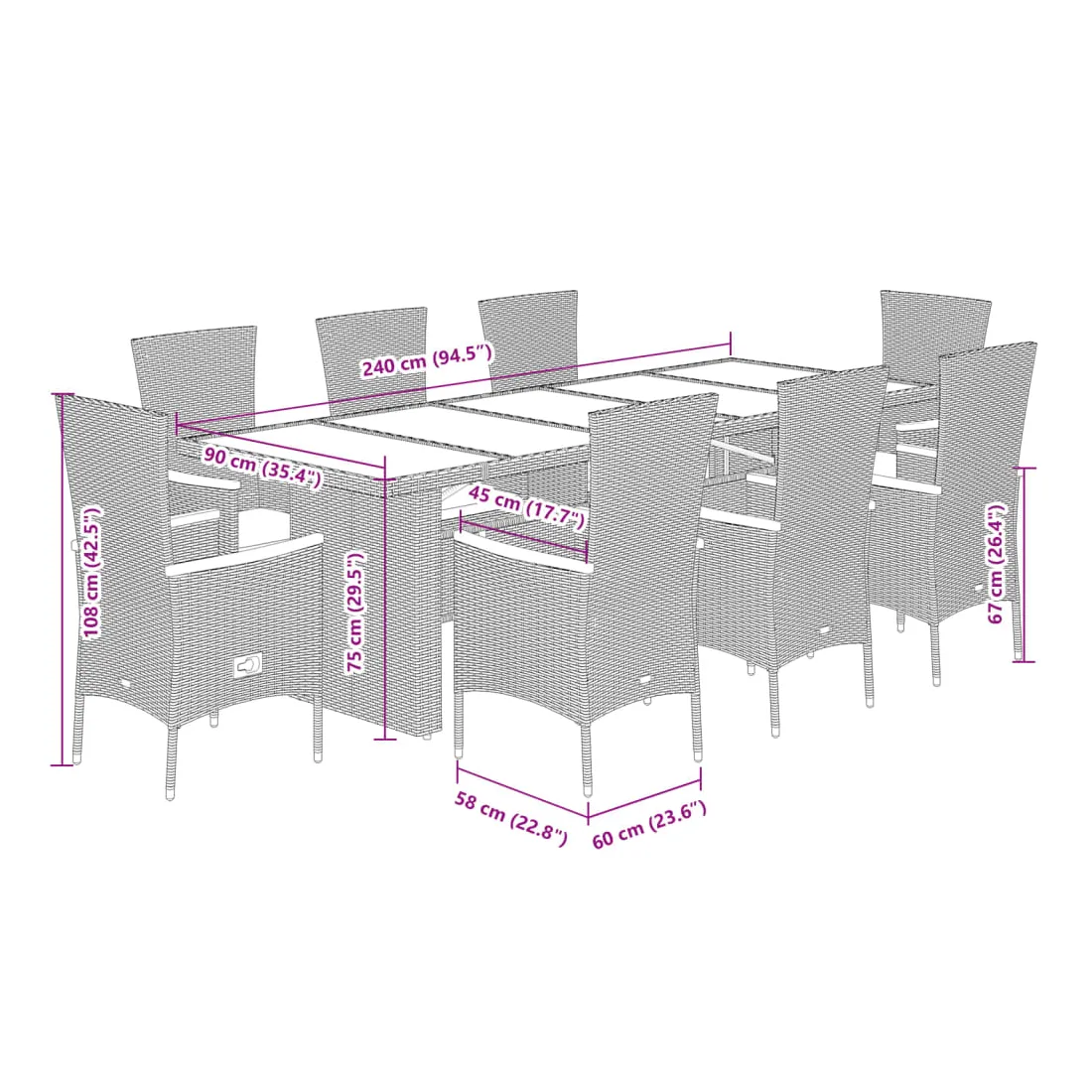 240 cm (94.5")

90 cm (35.4")

45 cm (17.7")

108 cm (42.5")

75 cm (29.5")

67 cm (26.4")

58 cm (22.8")

60 cm (23.6")