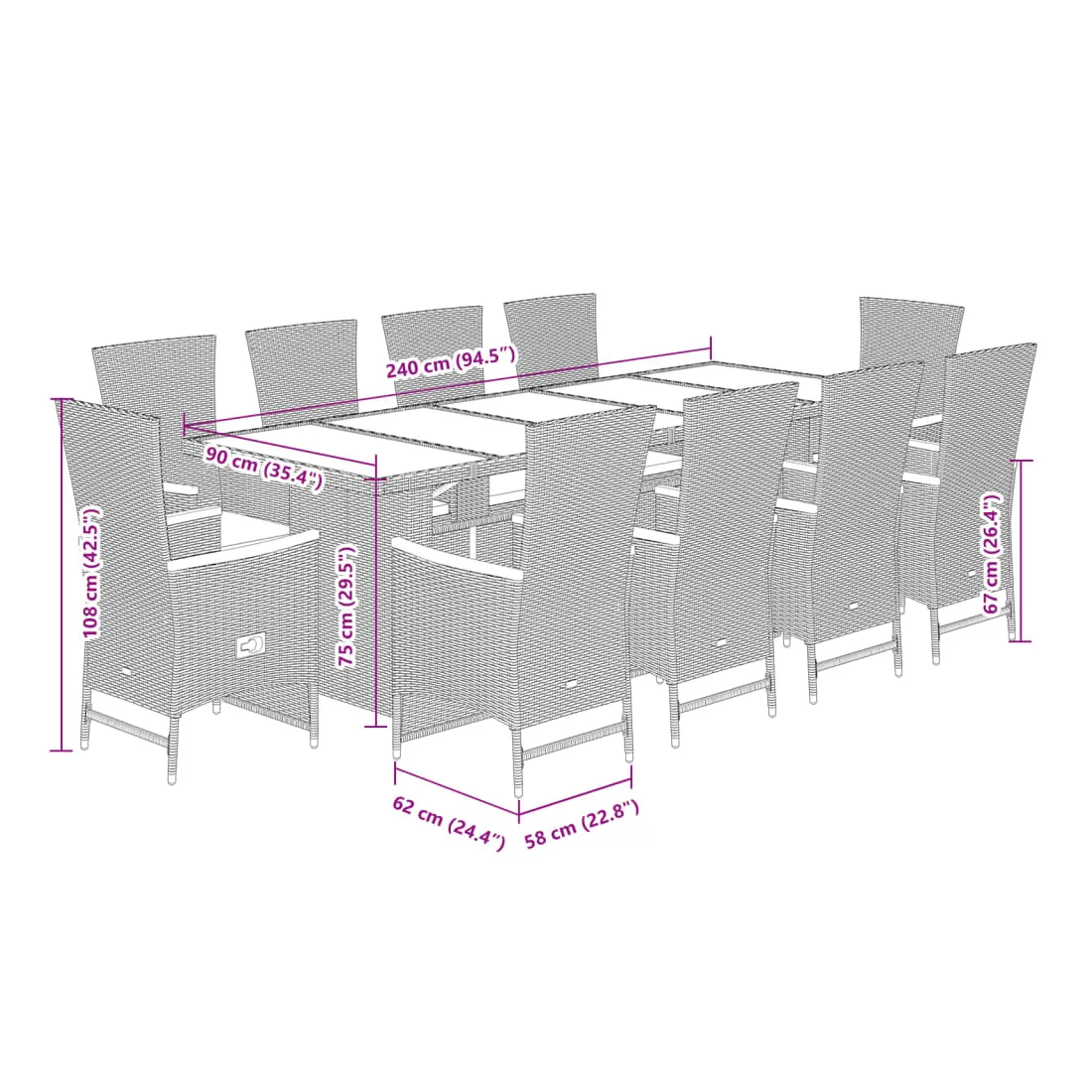 240 cm (94.5")

90 cm (35.4")

108 cm (42.5")

75 cm (29.5")

67 cm (26.4")

62 cm (24.4")

58 cm (22.8")