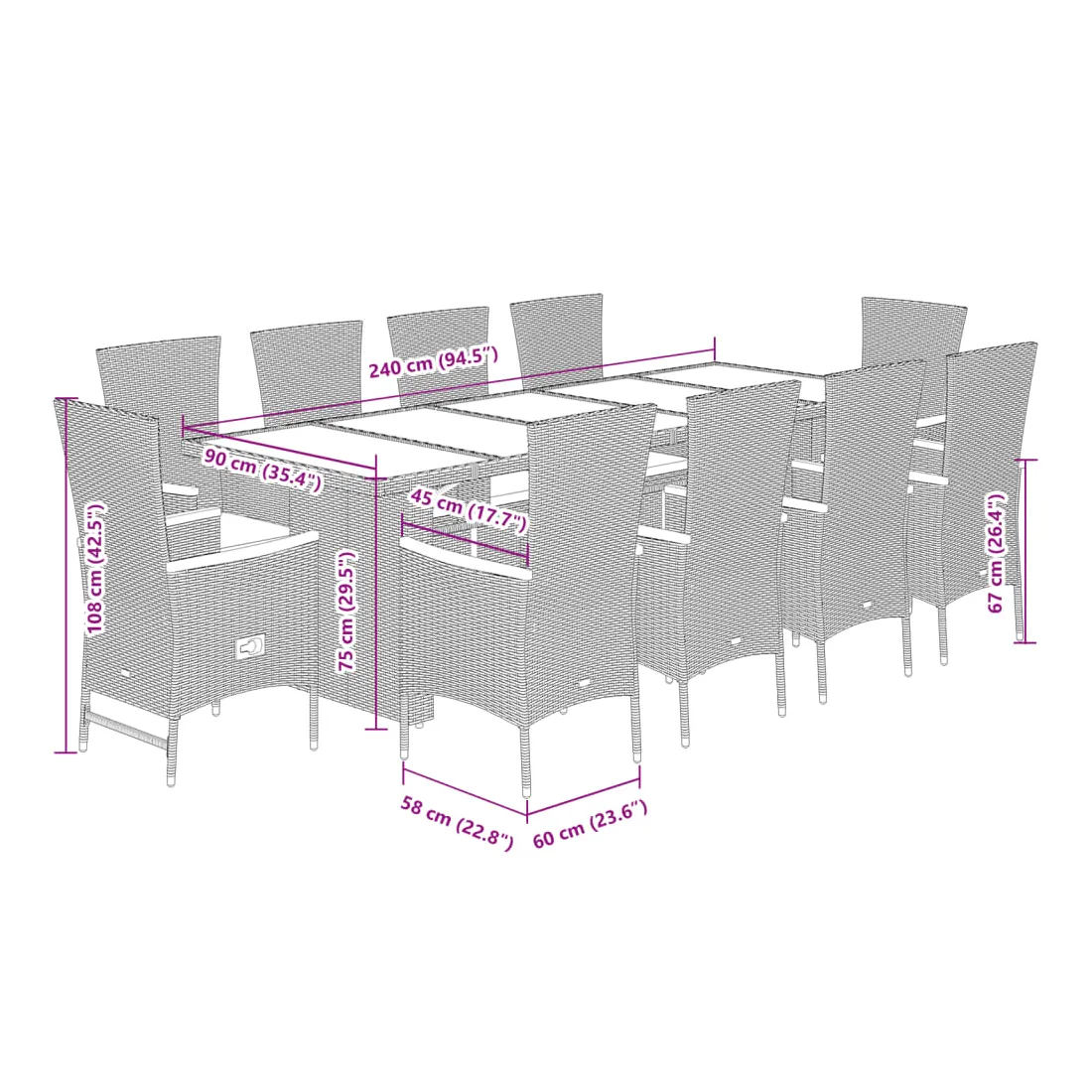 240 cm (94.5")
90 cm (35.4")
45 cm (17.7")
108 cm (42.5")
75 cm (29.5")
67 cm (26.4")
58 cm (22.8")
60 cm (23.6")