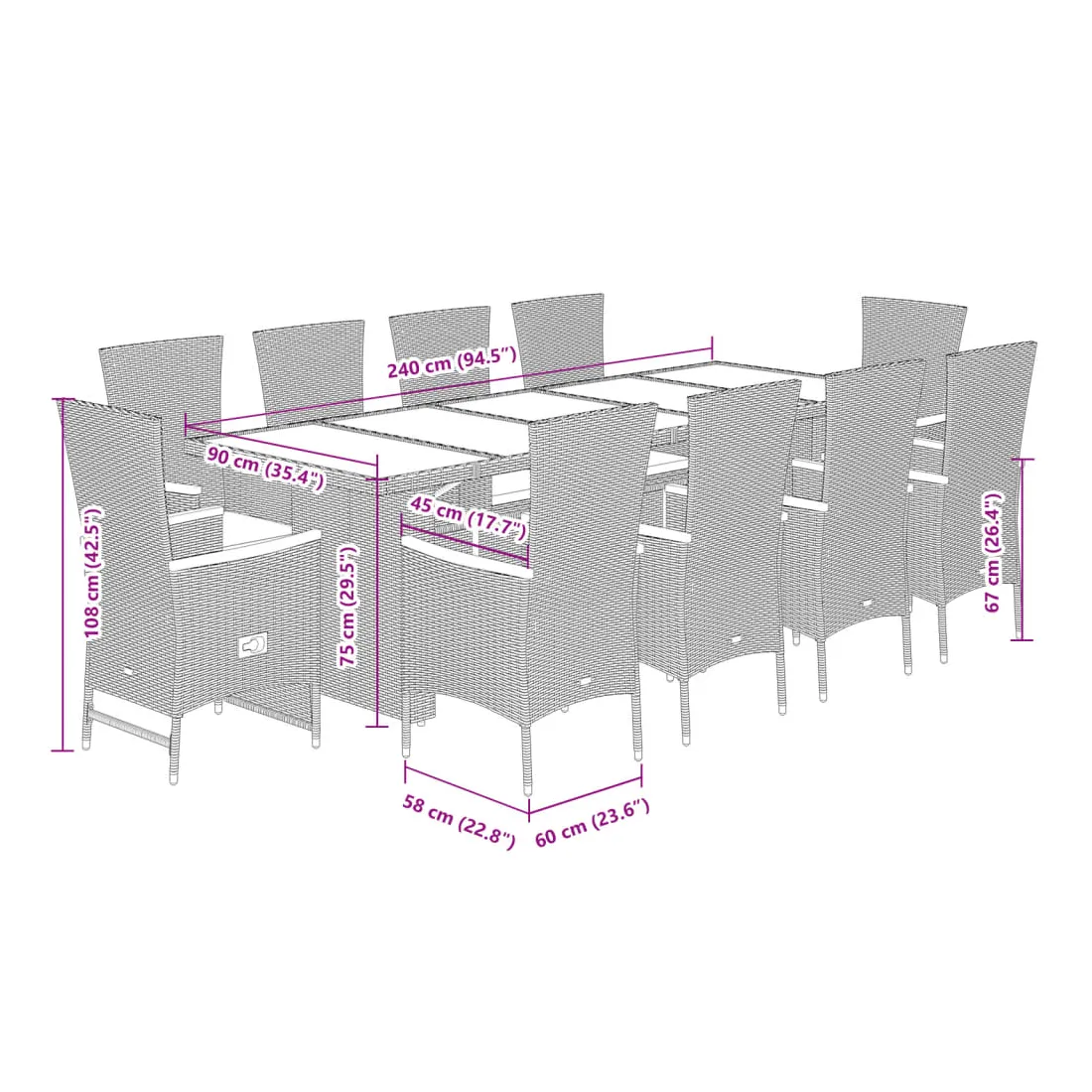 240 cm (94.5")
90 cm (35.4")
45 cm (17.7")
108 cm (42.5")
75 cm (29.5")
67 cm (26.4")
58 cm (22.8")
60 cm (23.6")