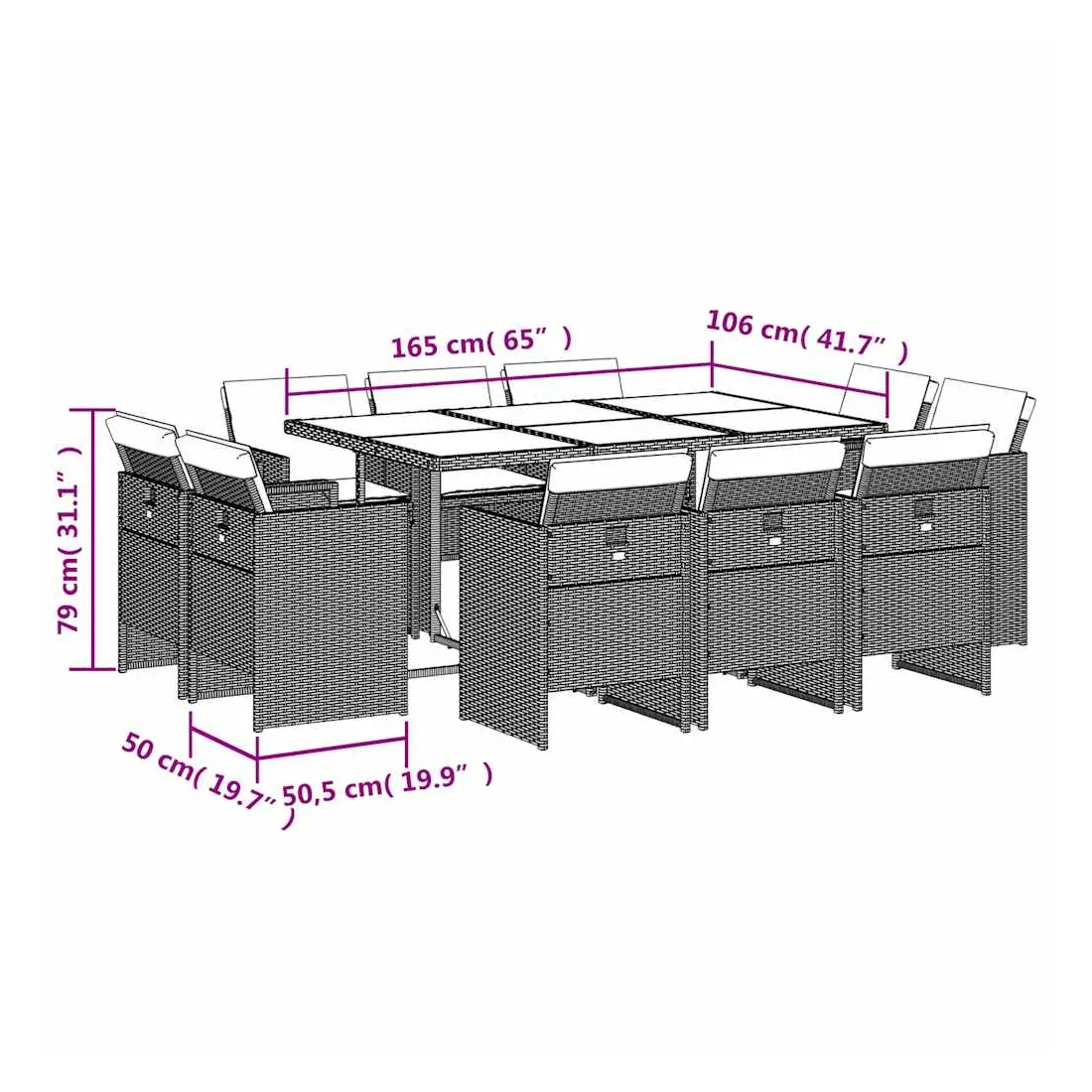 165 cm( 65″ )

106 cm( 41.7″ )

79 cm( 31.1″ )

50 cm( 19.7″ )

50,5 cm( 19.9″ )