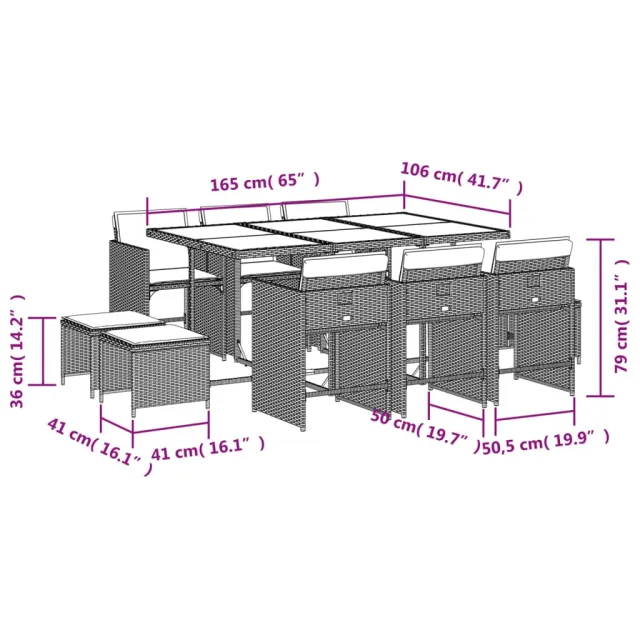 165 cm( 65" )

106 cm( 41.7" )

79 cm( 31.1" )

36 cm( 14.2" )

41 cm( 16.1" )

41 cm( 16.1" )

50 cm( 19.7" )

50,5 cm( 19.9" )