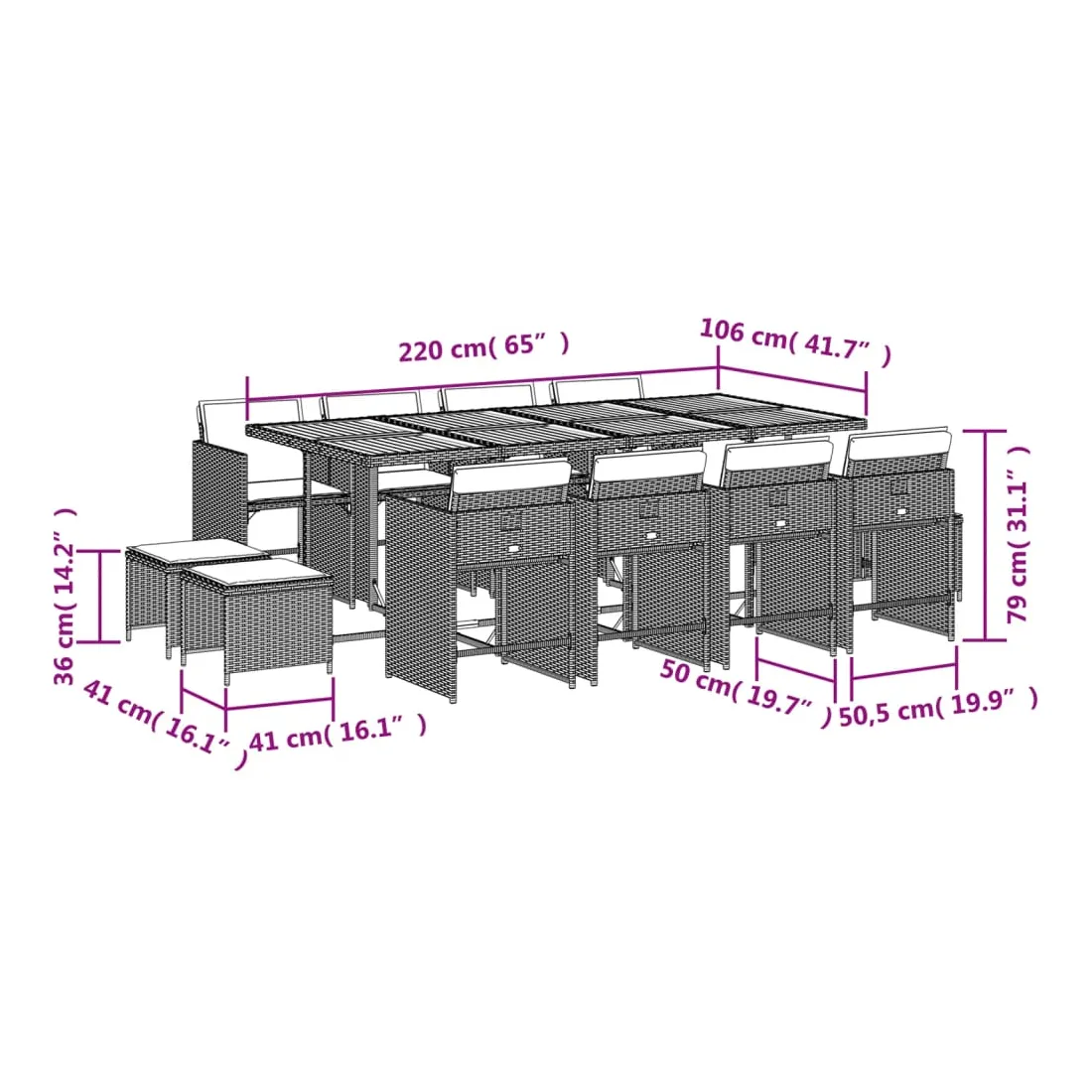 220 cm( 65″ )
106 cm( 41.7″ )
79 cm( 31.1″ )
36 cm( 14.2″ )
41 cm( 16.1″ )
41 cm( 16.1″ )
50 cm( 19.7″ )
50,5 cm( 19.9″ )