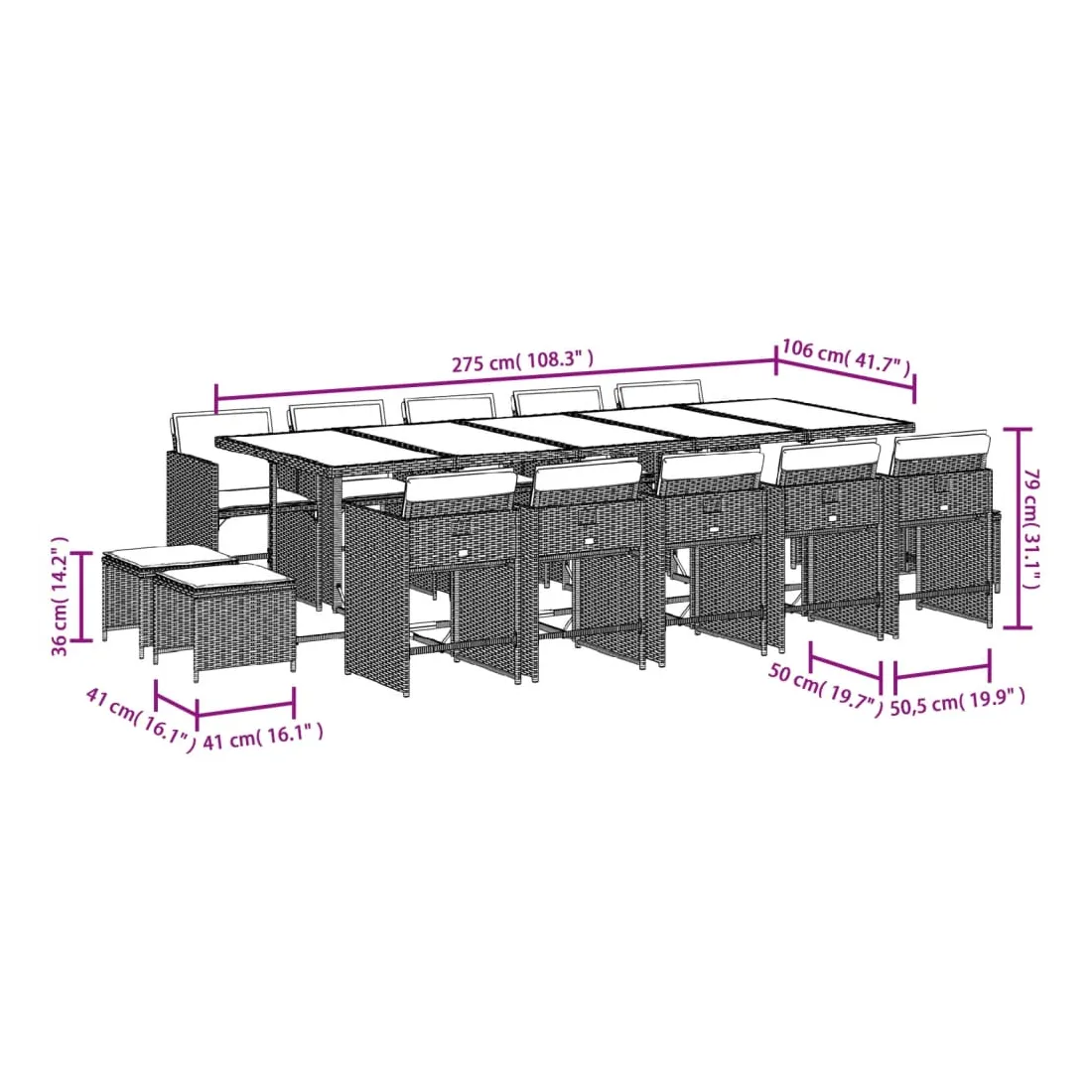 275 cm( 108.3" )
106 cm( 41.7" )
79 cm( 31.1" )
36 cm( 14.2" )
41 cm( 16.1" )
41 cm( 16.1" )
50 cm( 19.7" )
50,5 cm( 19.9" )