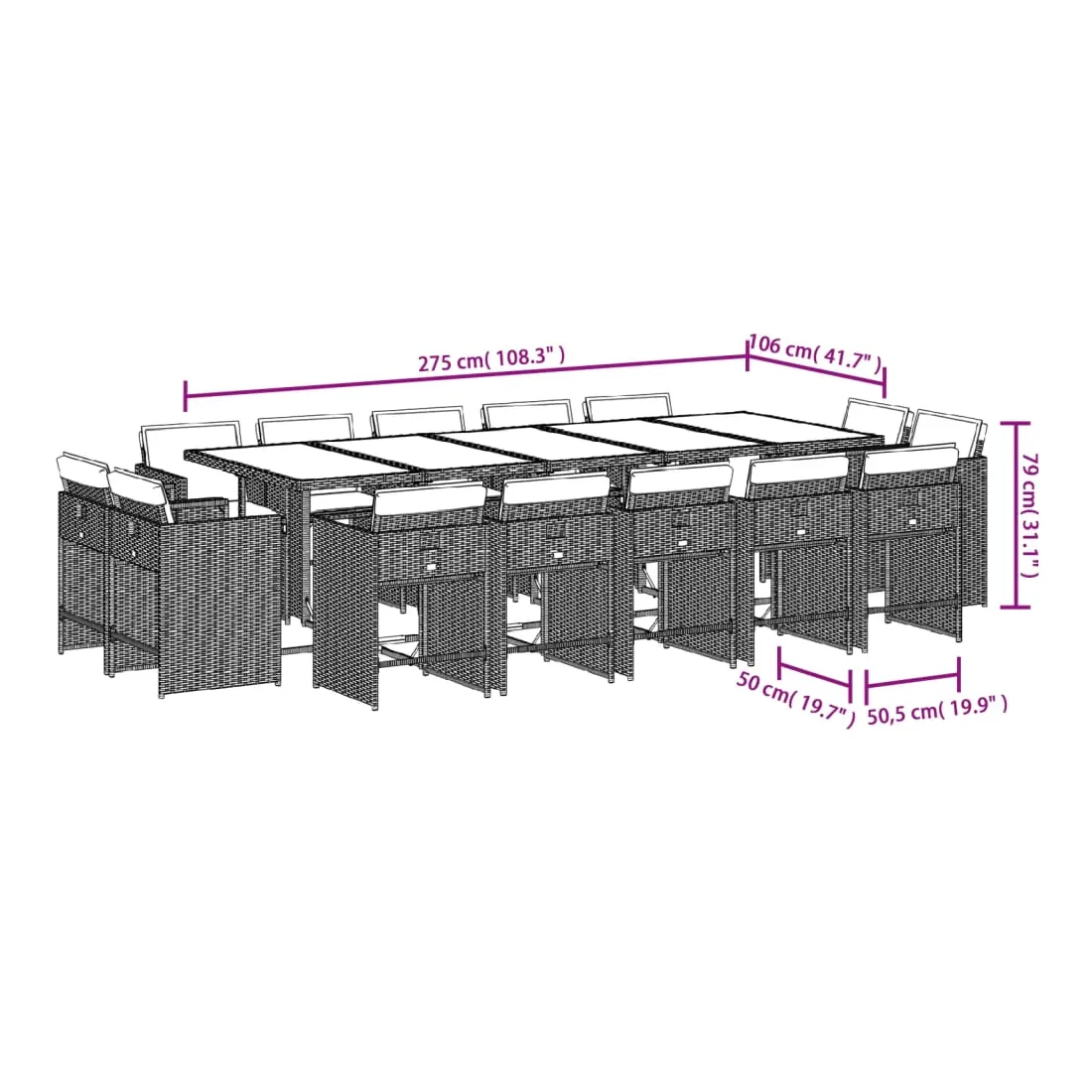 275 cm( 108.3" )

106 cm( 41.7" )

79 cm( 31.1" )

50 cm( 19.7" )

50,5 cm( 19.9" )