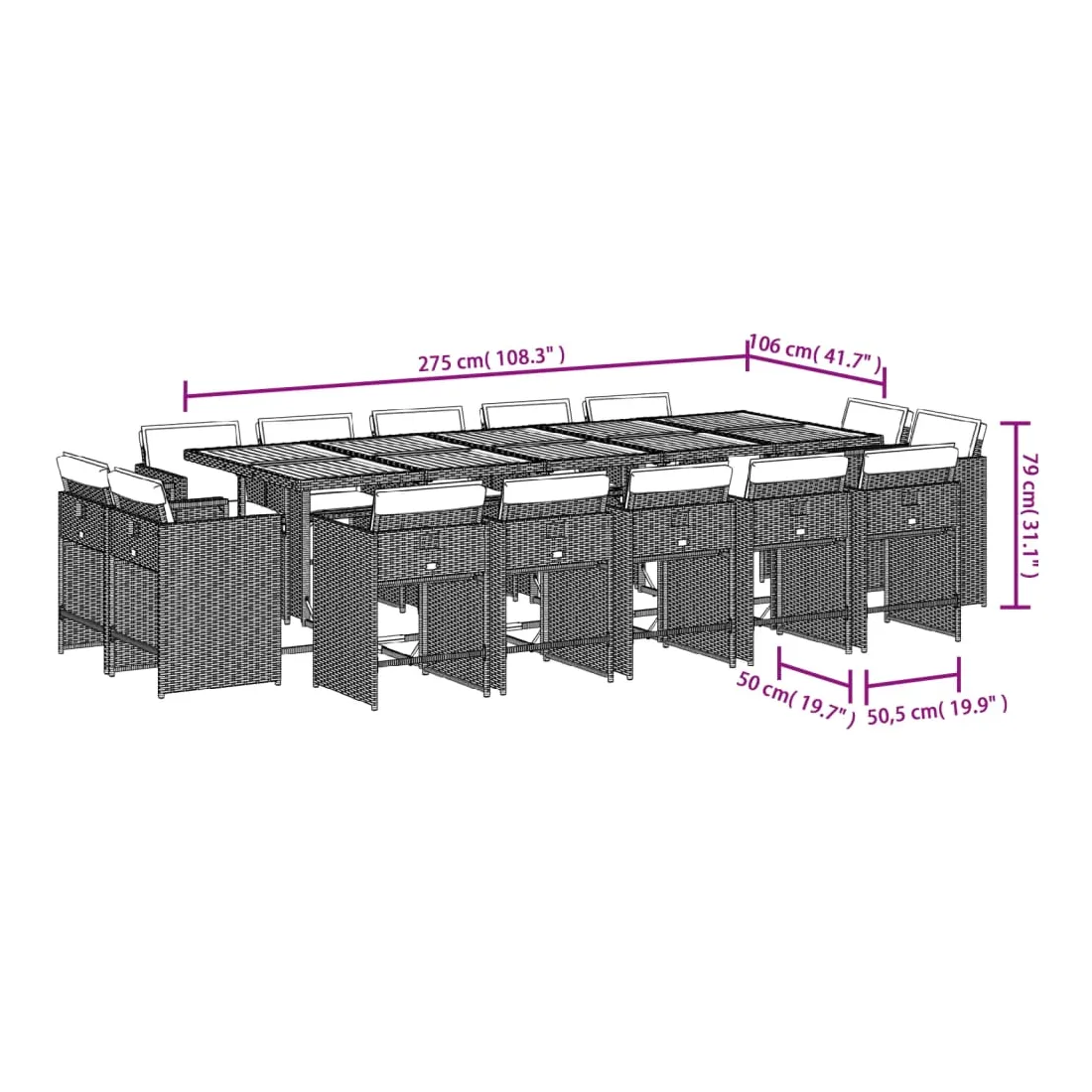 275 cm( 108.3" )

106 cm( 41.7" )

79 cm( 31.1" )

50 cm( 19.7" )

50,5 cm( 19.9" )