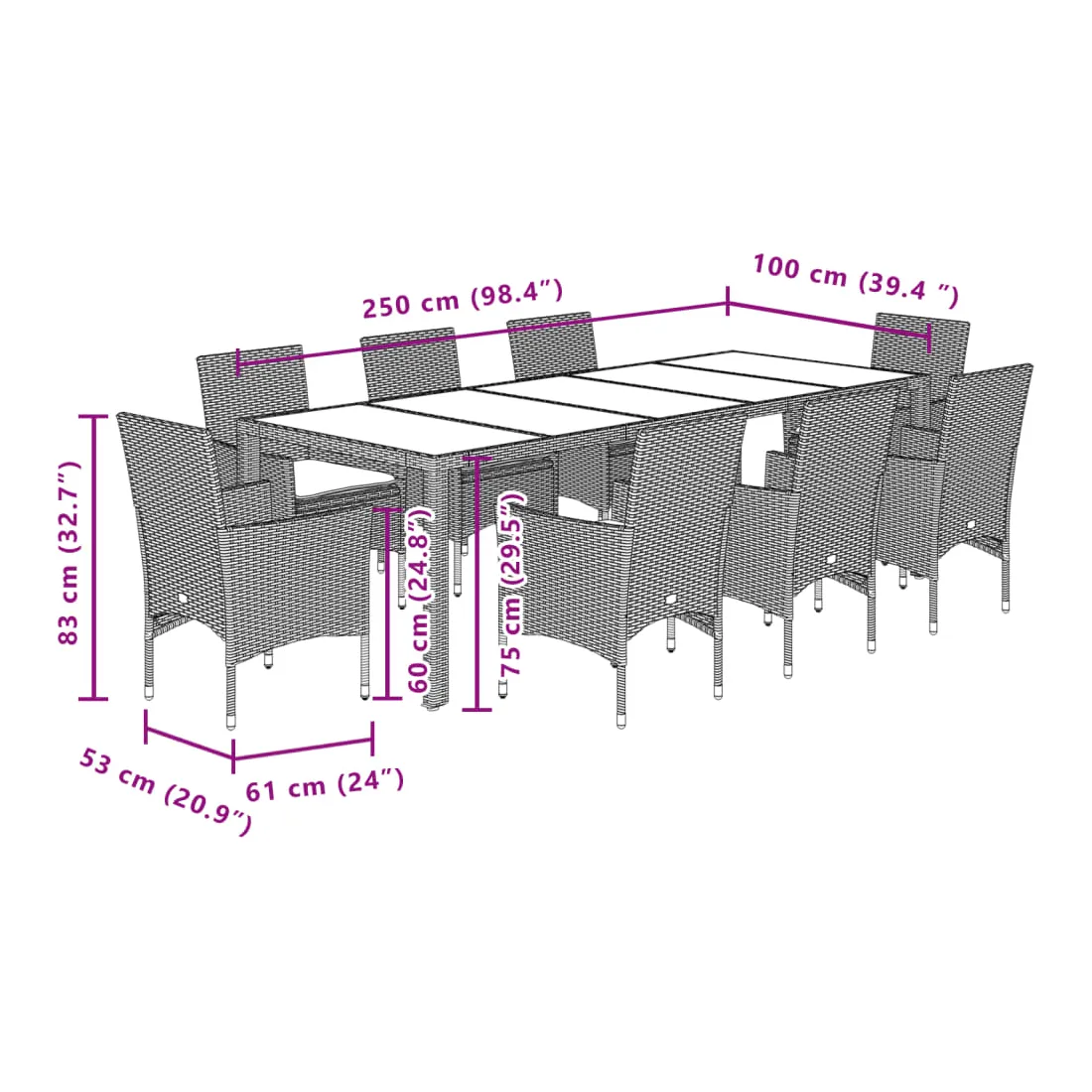 250 cm (98.4″)

100 cm (39.4 ″)

83 cm (32.7″)

60 cm (24.8″)

75 cm (29.5″)

53 cm (20.9″)

61 cm (24″)